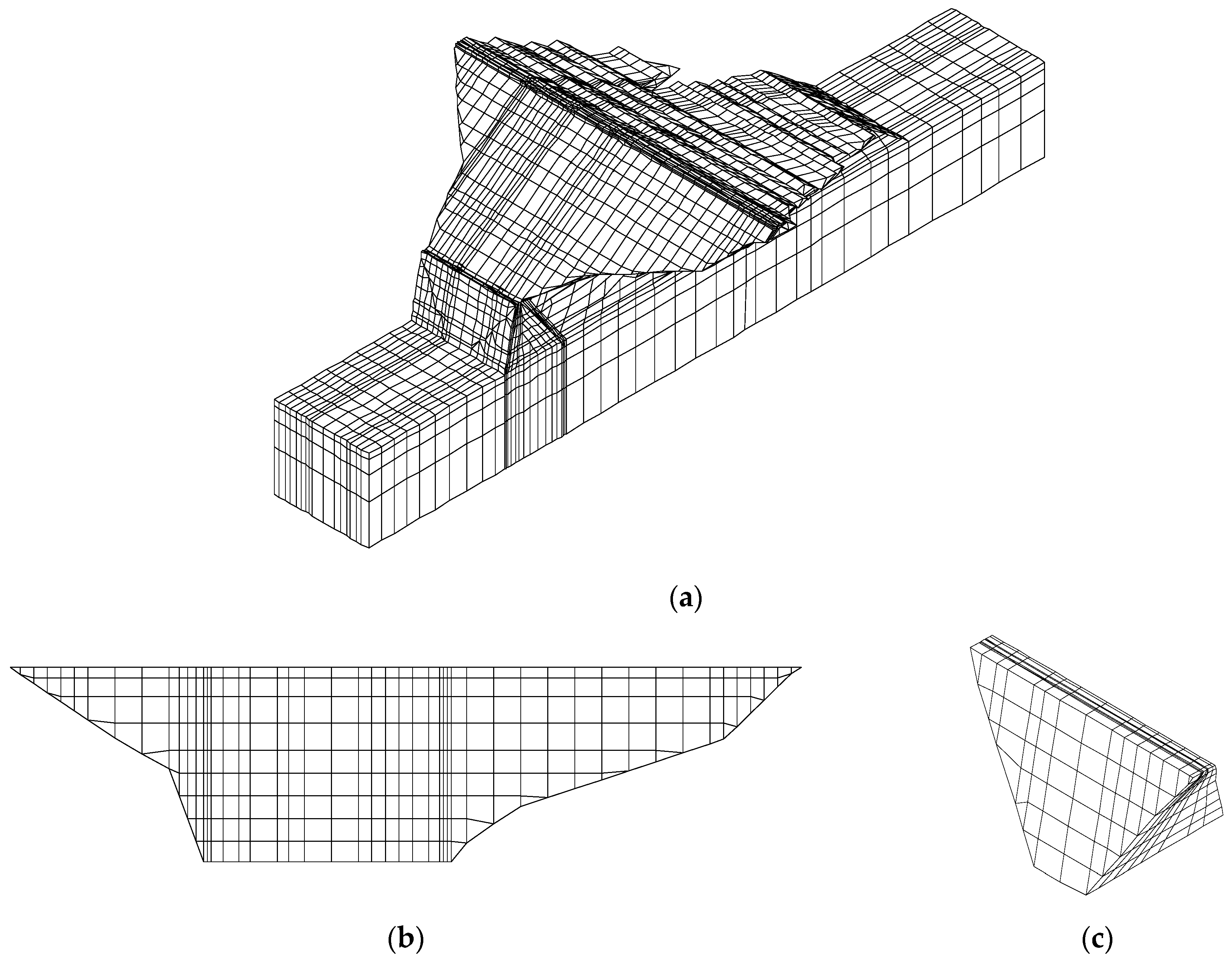 (a)

(b)

(c)