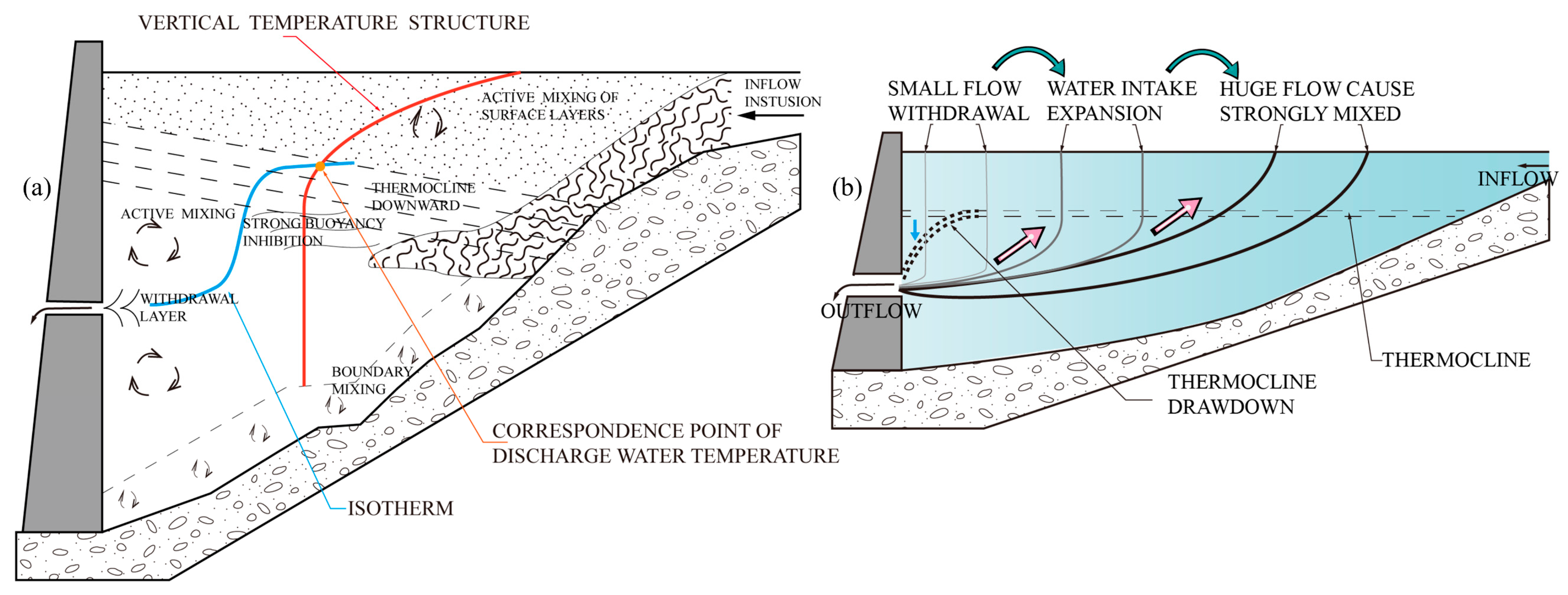 VERTICAL TEMPERATURE STRUCTURE

INFLOW INSTUSION

ACTIVE MIXING OF SURFACE LAYERS

(a)

THERMOCLINE DOWNWARD

ACTIVE MIXING

STRONG BUOYANCY INHIBITION

WITHDRAWAL LAYER

BOUNDARY MIXING

CORRESPONDENCE POINT OF DISCHARGE WATER TEMPERATURE

ISOTHERM

SMALL FLOW WITHDRAWAL

WATER INTAKE EXPANSION

HUGE FLOW CAUSE STRONGLY MIXED

(b)

INFLOW

OUTFLOW

THERMOCLINE

THERMOCLINE DRAWDOWN