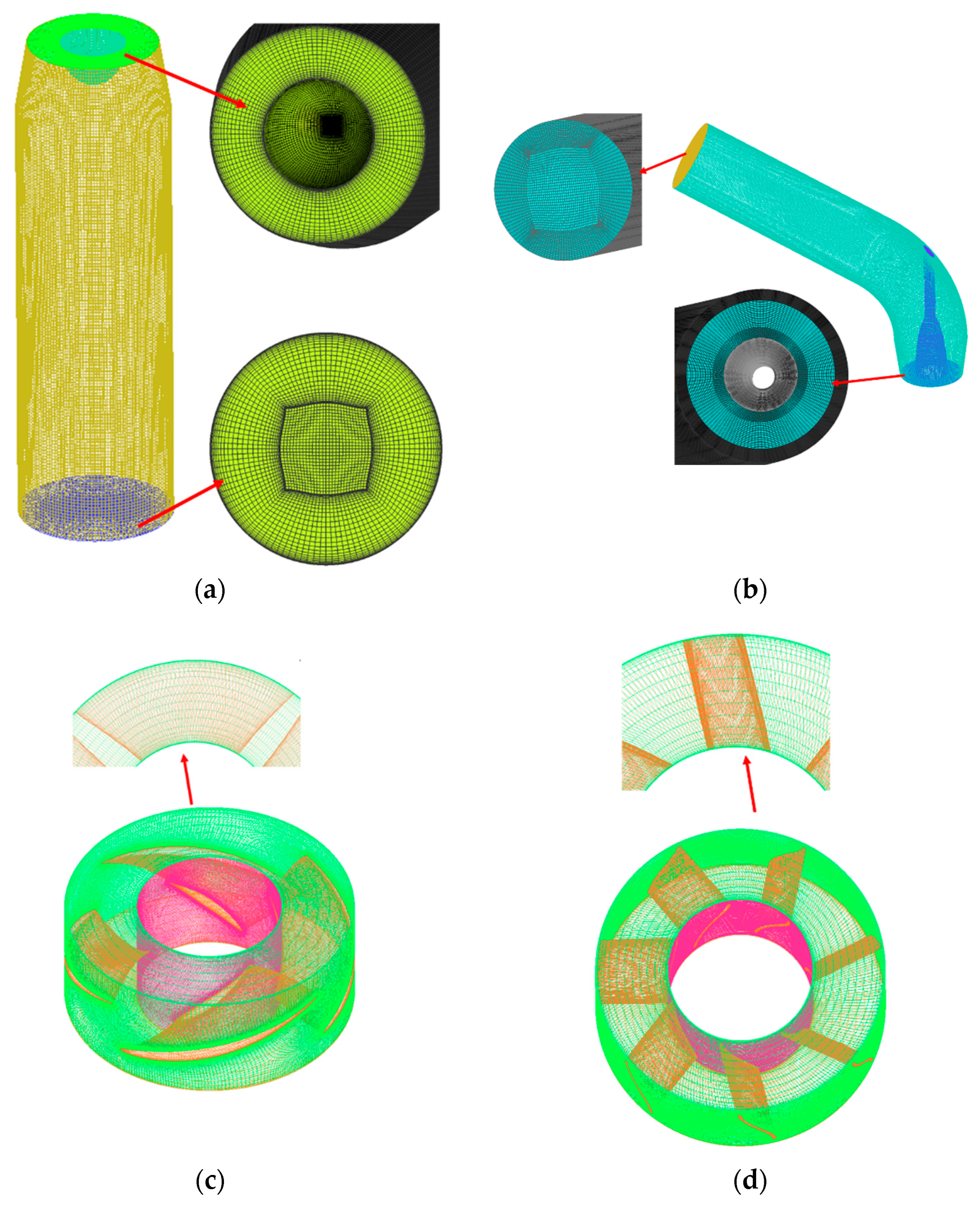 (a)

(b)

(c)

(d)