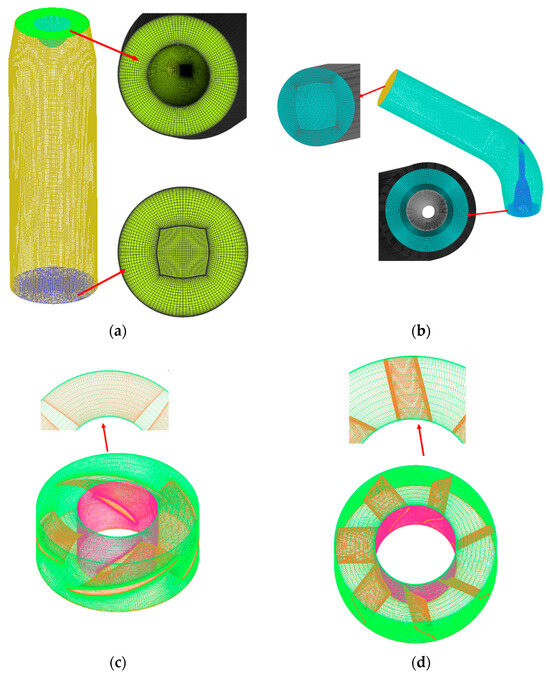 (a)

(b)

(c)

(d)