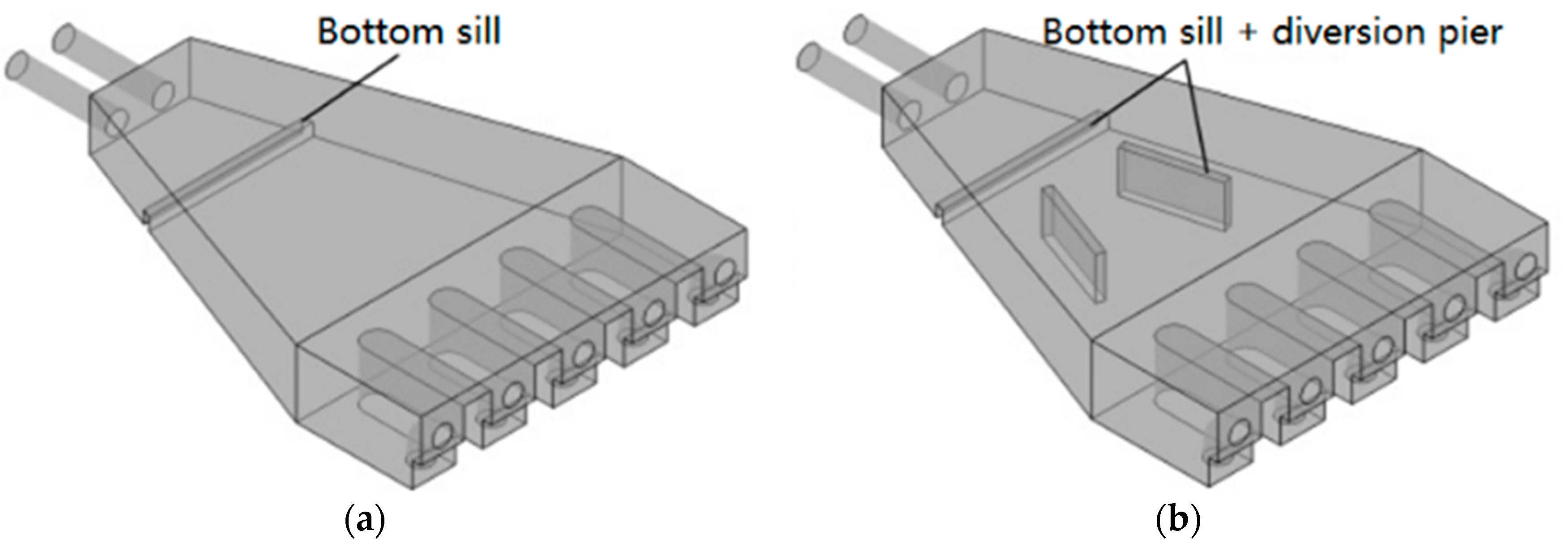 Bottom sill

(a)

Bottom sill + diversion pier

(b)