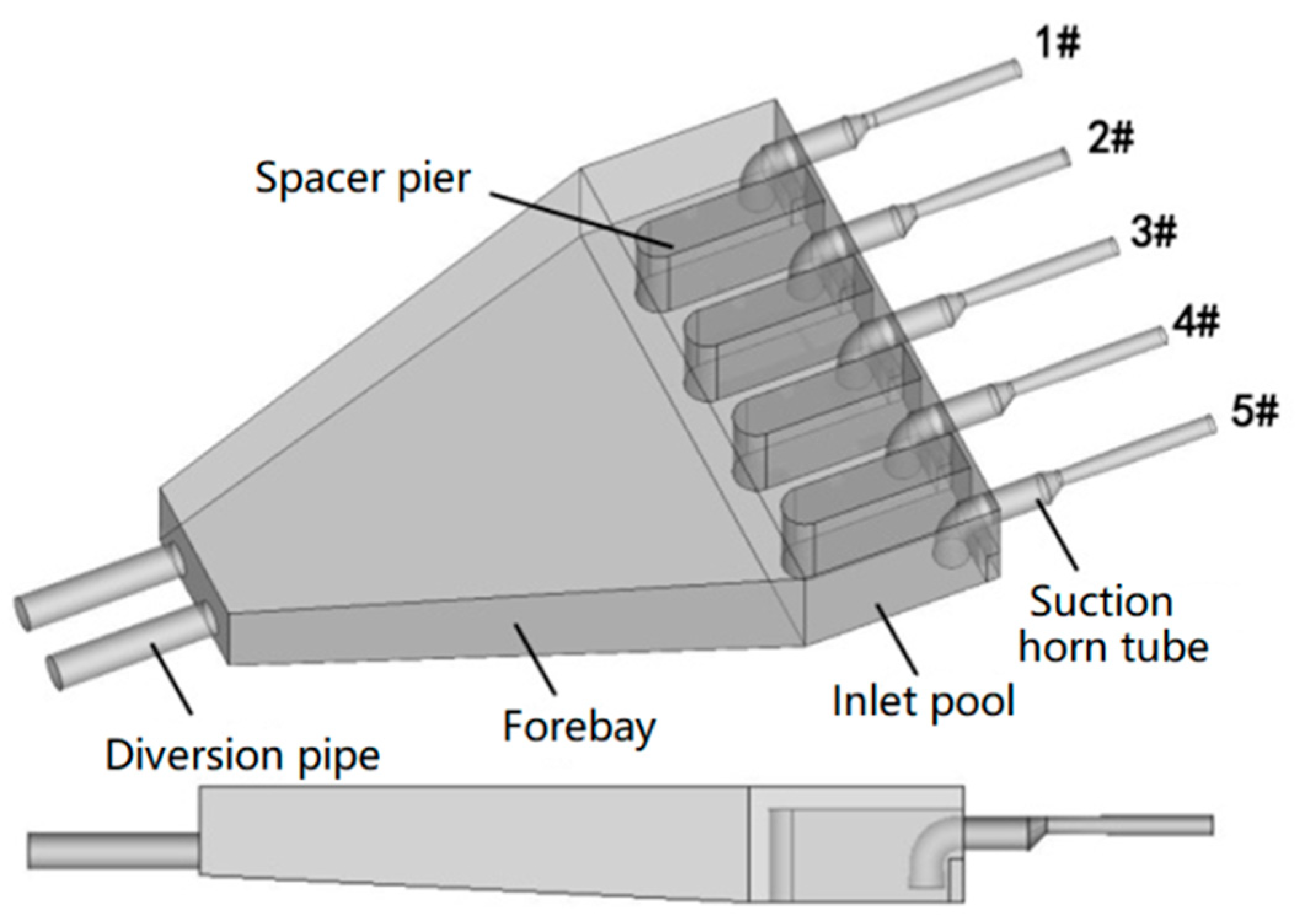 1#
2#
Spacer pier
3#
4#
5#
Suction horn tube
Inlet pool
Forebay
Diversion pipe