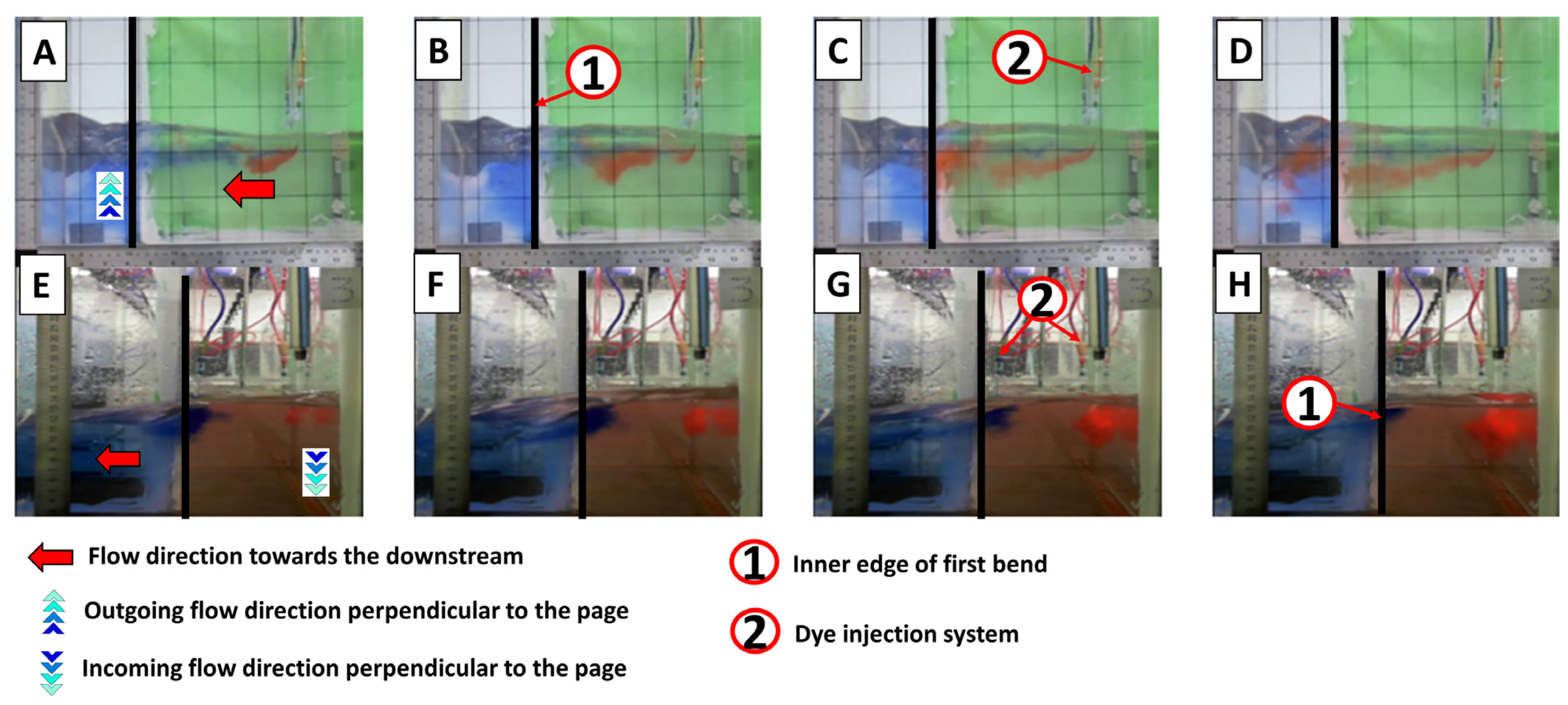 A

B

1

C

2

D

E

F

G

2

H

1

Flow direction towards the downstream

Outgoing flow direction perpendicular to the page

Incoming flow direction perpendicular to the page

1 Inner edge of first bend

2 Dye injection system