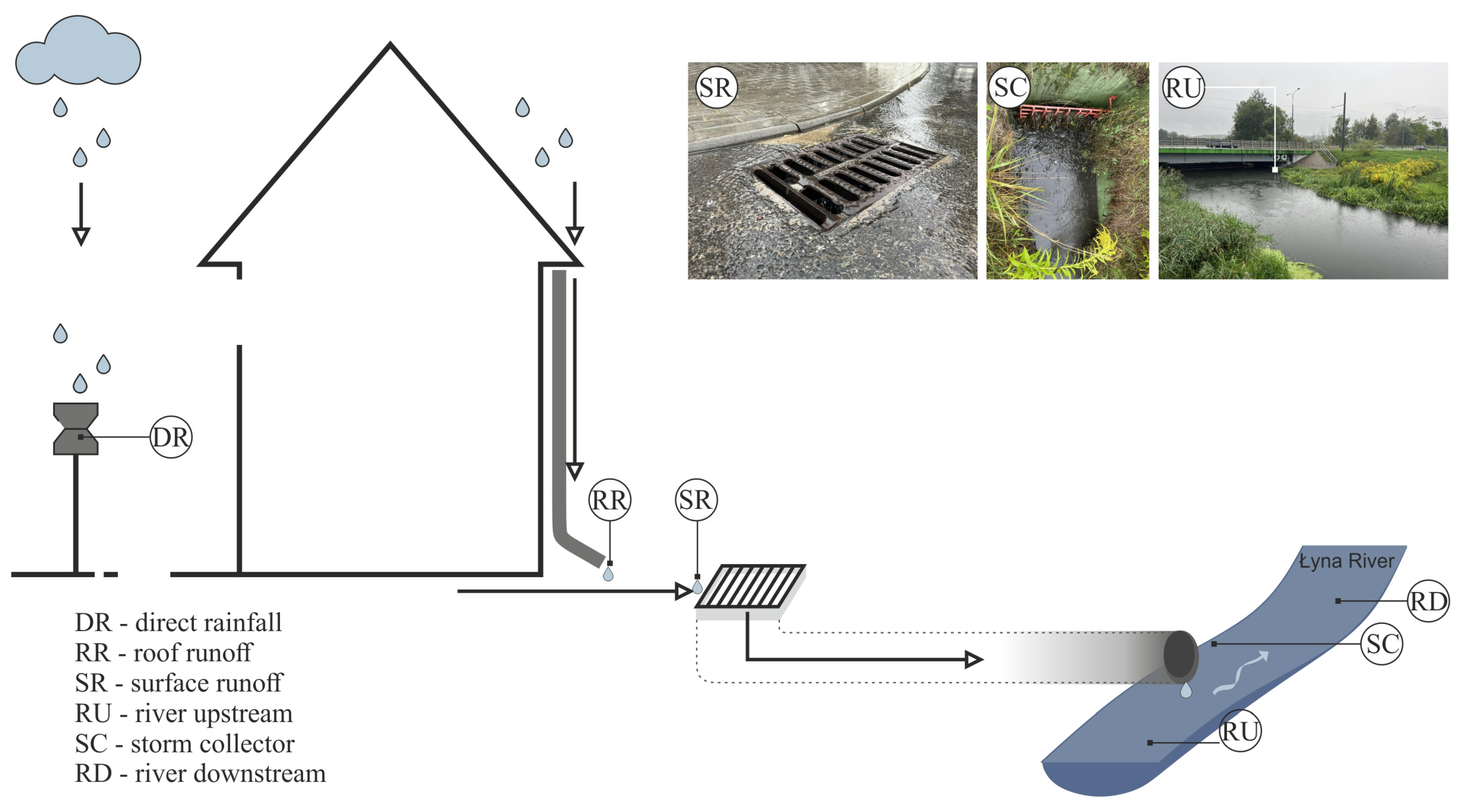 SR

SC

RU

DR

RR

SR

Łyna River

RD

SC

RU

DR - direct rainfall
RR - roof runoff
SR - surface runoff
RU - river upstream
SC - storm collector
RD - river downstream