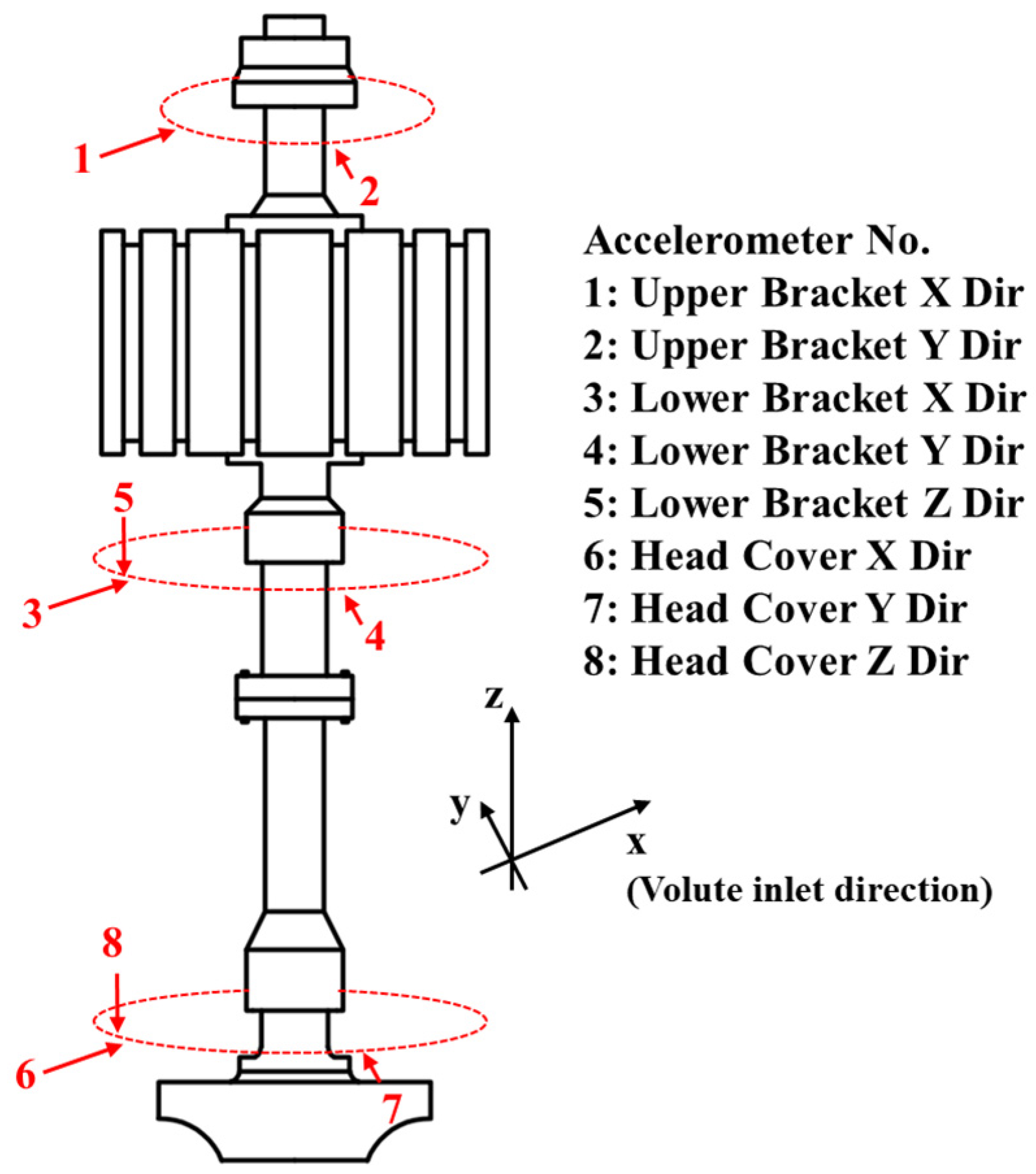 1
2
5
3
4
8
6
7

Accelerometer No.
1: Upper Bracket X Dir
2: Upper Bracket Y Dir
3: Lower Bracket X Dir
4: Lower Bracket Y Dir
5: Lower Bracket Z Dir
6: Head Cover X Dir
7: Head Cover Y Dir
8: Head Cover Z Dir

z
y
x
(Volute inlet direction)