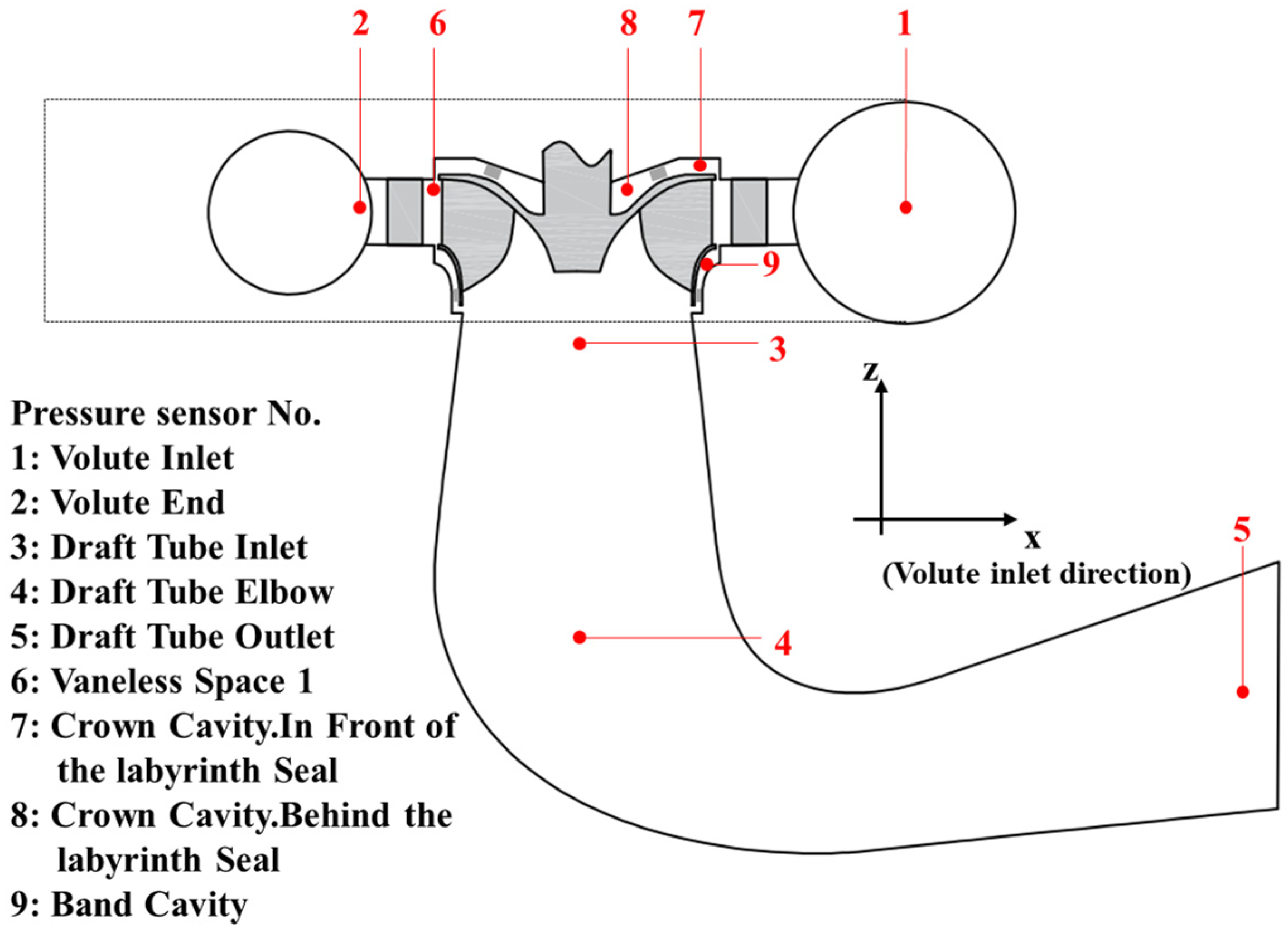 2
6
8
7
1
9
3
z
x
(Volute inlet direction)
5
4

Pressure sensor No.
1: Volute Inlet
2: Volute End
3: Draft Tube Inlet
4: Draft Tube Elbow
5: Draft Tube Outlet
6: Vaneless Space 1
7: Crown Cavity.In Front of the labyrinth Seal
8: Crown Cavity.Behind the labyrinth Seal
9: Band Cavity