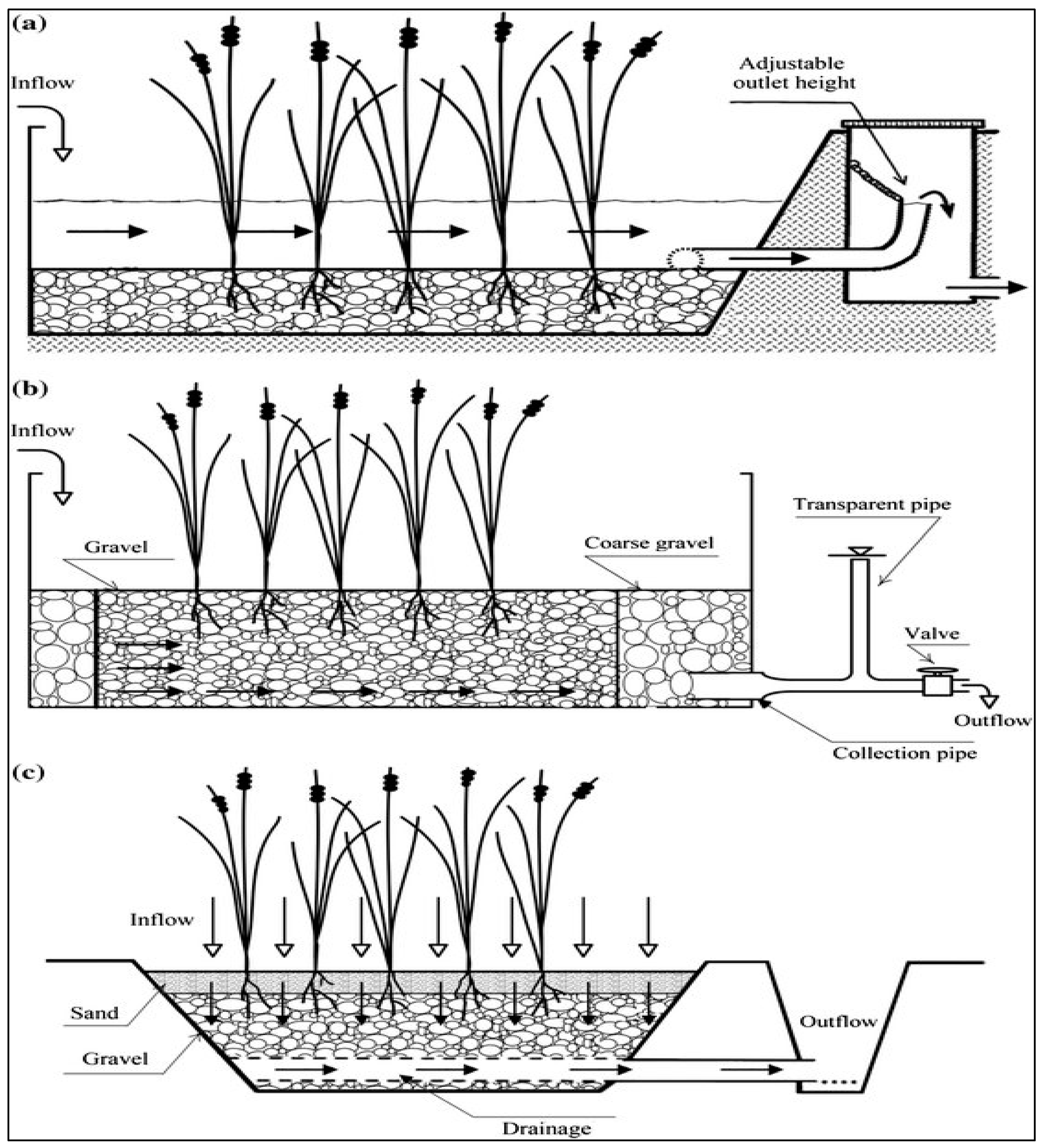 (a)

Inflow

Adjustable outlet height

(b)

Inflow

Gravel

Coarse gravel

Transparent pipe

Valve

Outflow

Collection pipe

(c)

Inflow

Sand

Gravel

Outflow

Drainage