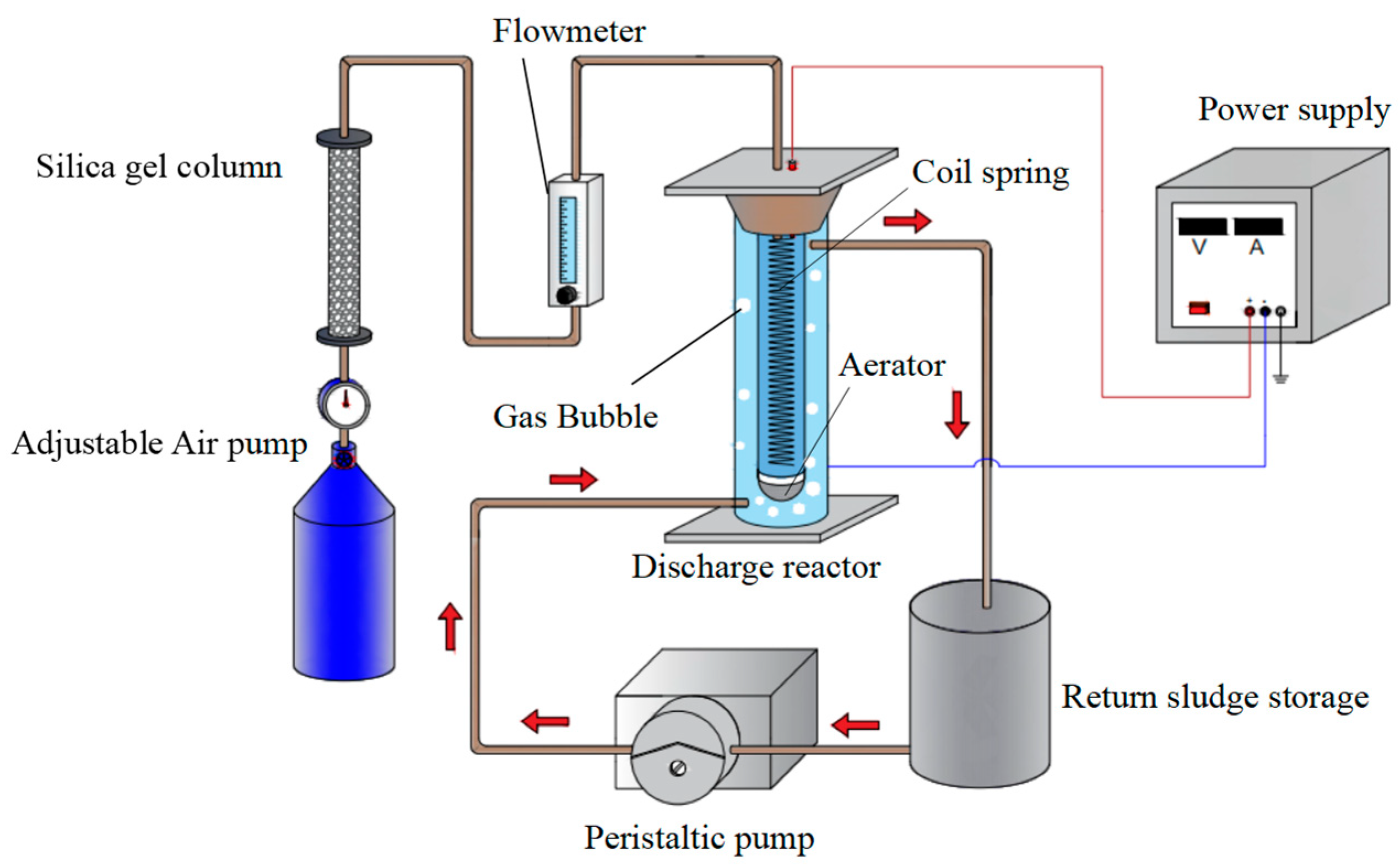 Flowmeter

Power supply

Silica gel column

Coil spring

V A

Aerator

Gas Bubble

Adjustable Air pump

Discharge reactor

Return sludge storage

Peristaltic pump