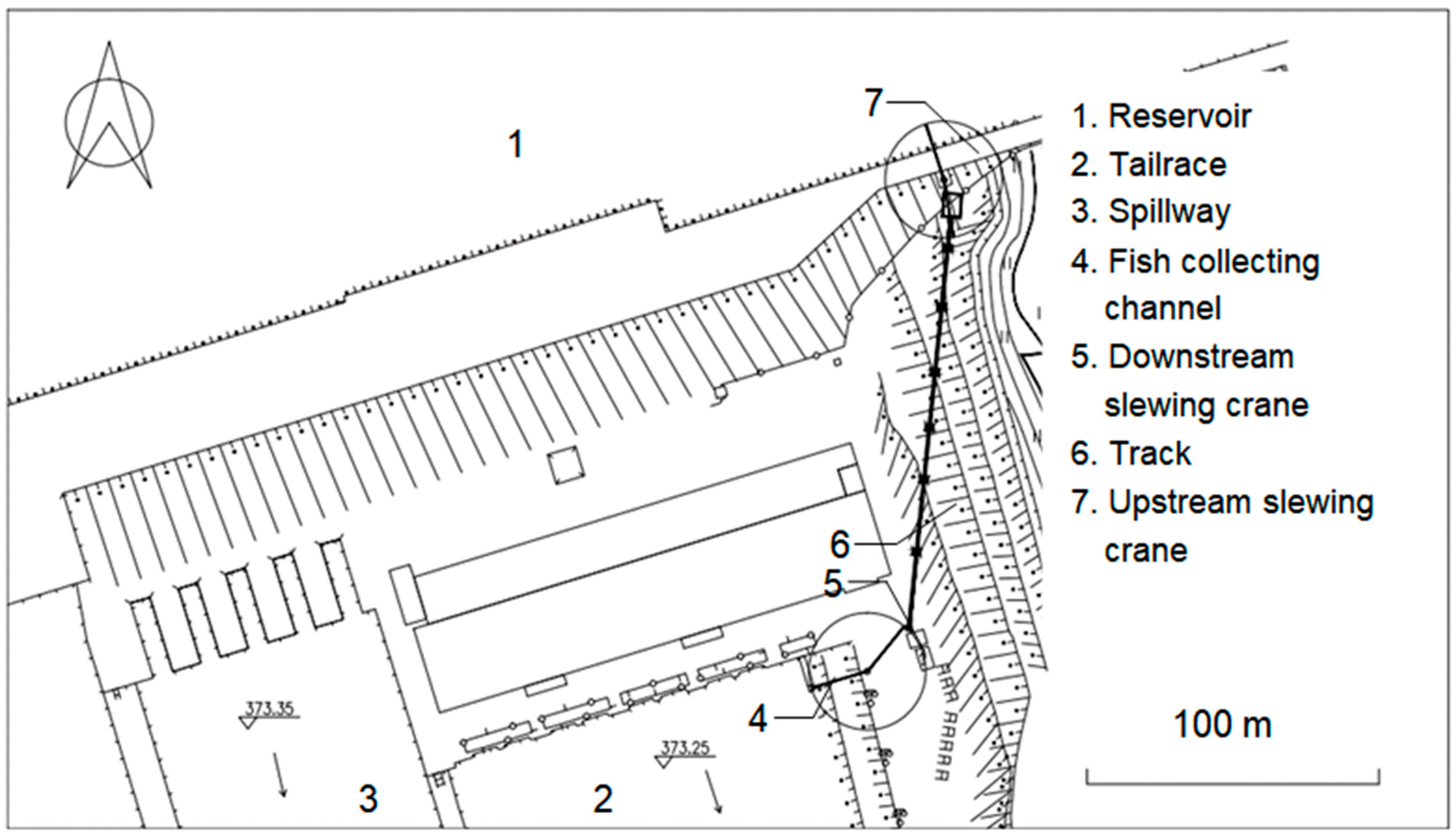 1

7

6

5

4

373.35

373.25

3

2

1. Reservoir
2. Tailrace
3. Spillway
4. Fish collecting channel
5. Downstream slewing crane
6. Track
7. Upstream slewing crane

100 m