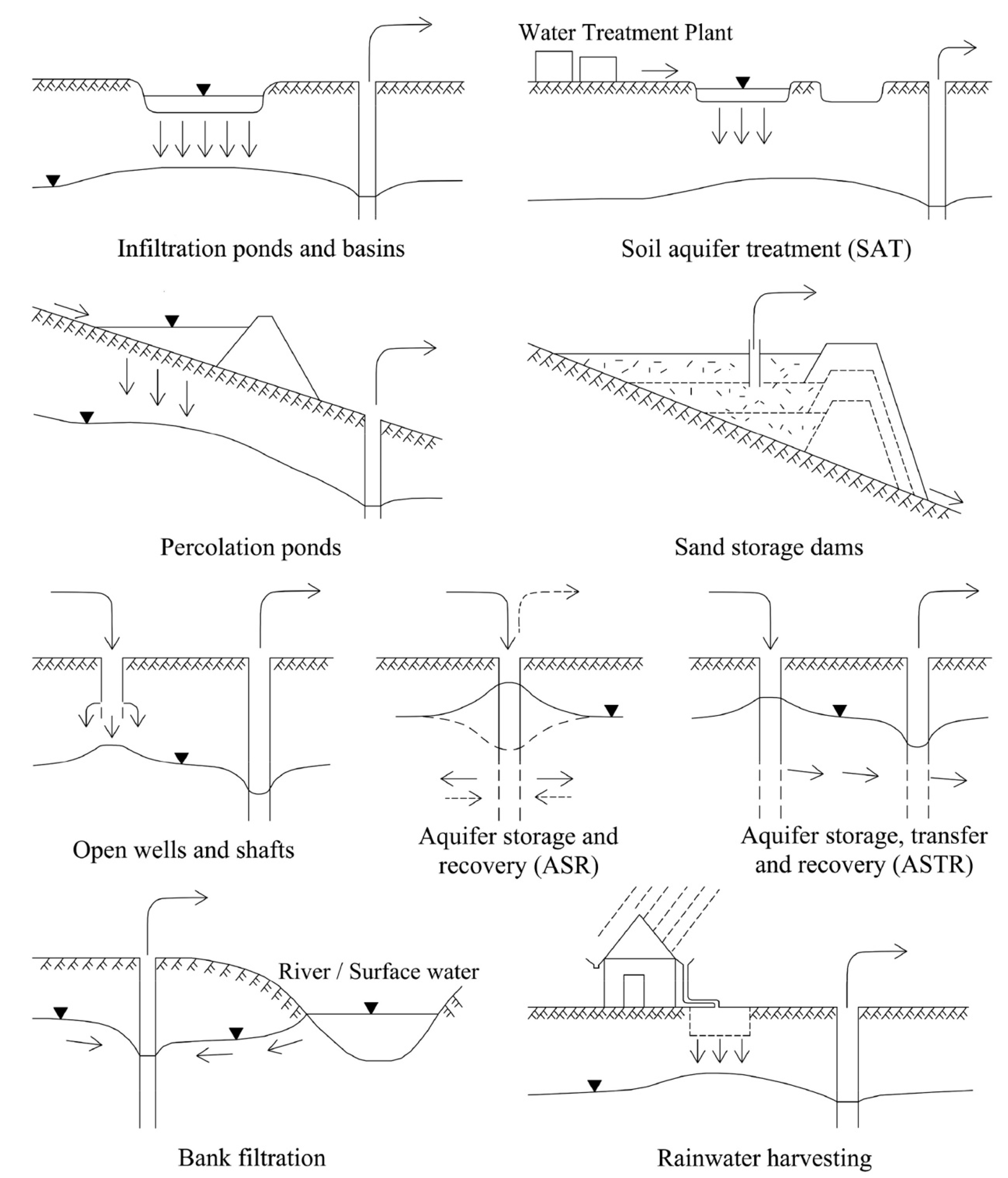 Water Treatment Plant

Infiltration ponds and basins

Soil aquifer treatment (SAT)

Percolation ponds

Sand storage dams

Open wells and shafts

Aquifer storage and recovery (ASR)

Aquifer storage, transfer and recovery (ASTR)

River / Surface water

Bank filtration

Rainwater harvesting