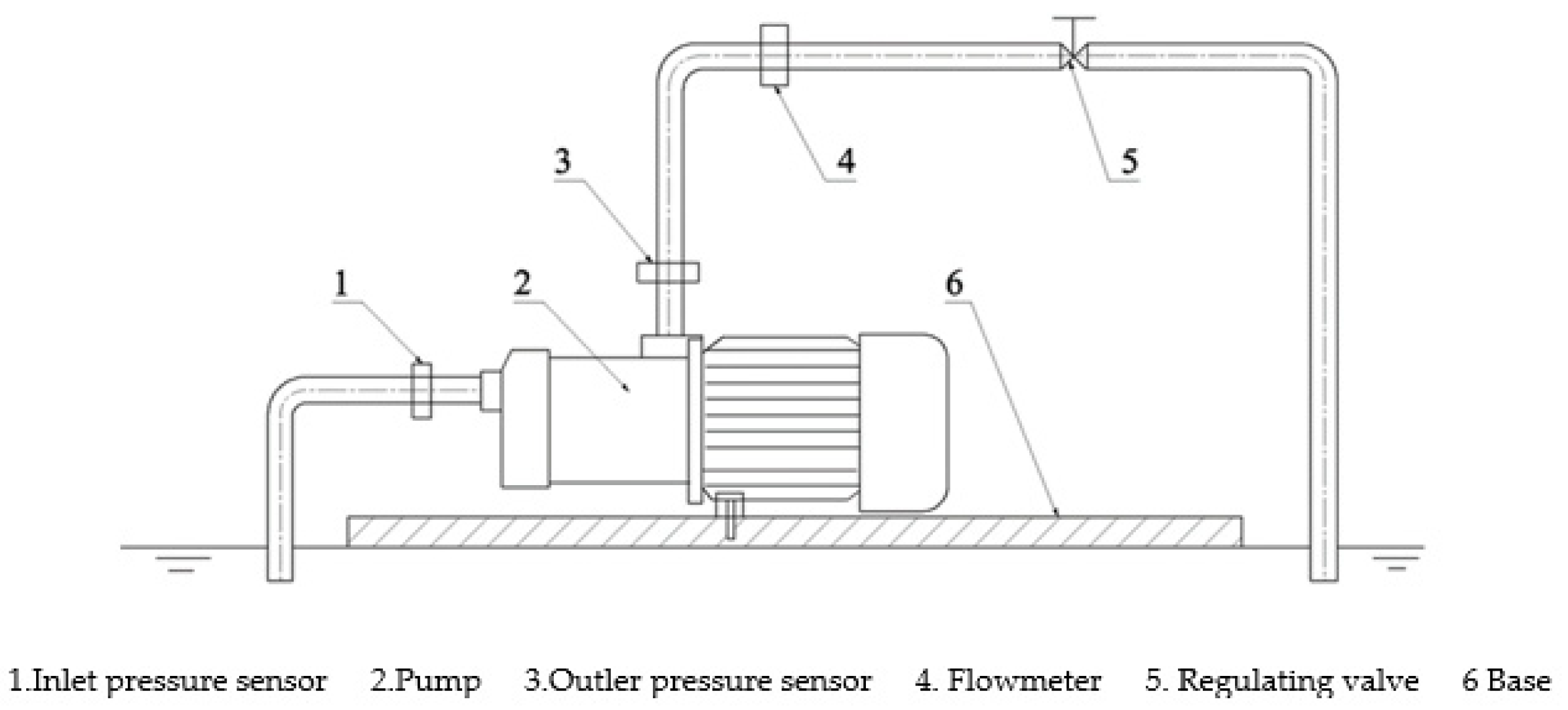 4

5

3

1

2

6

1.Inlet pressure sensor 2.Pump 3.Outler pressure sensor 4. Flowmeter 5. Regulating valve 6 Base