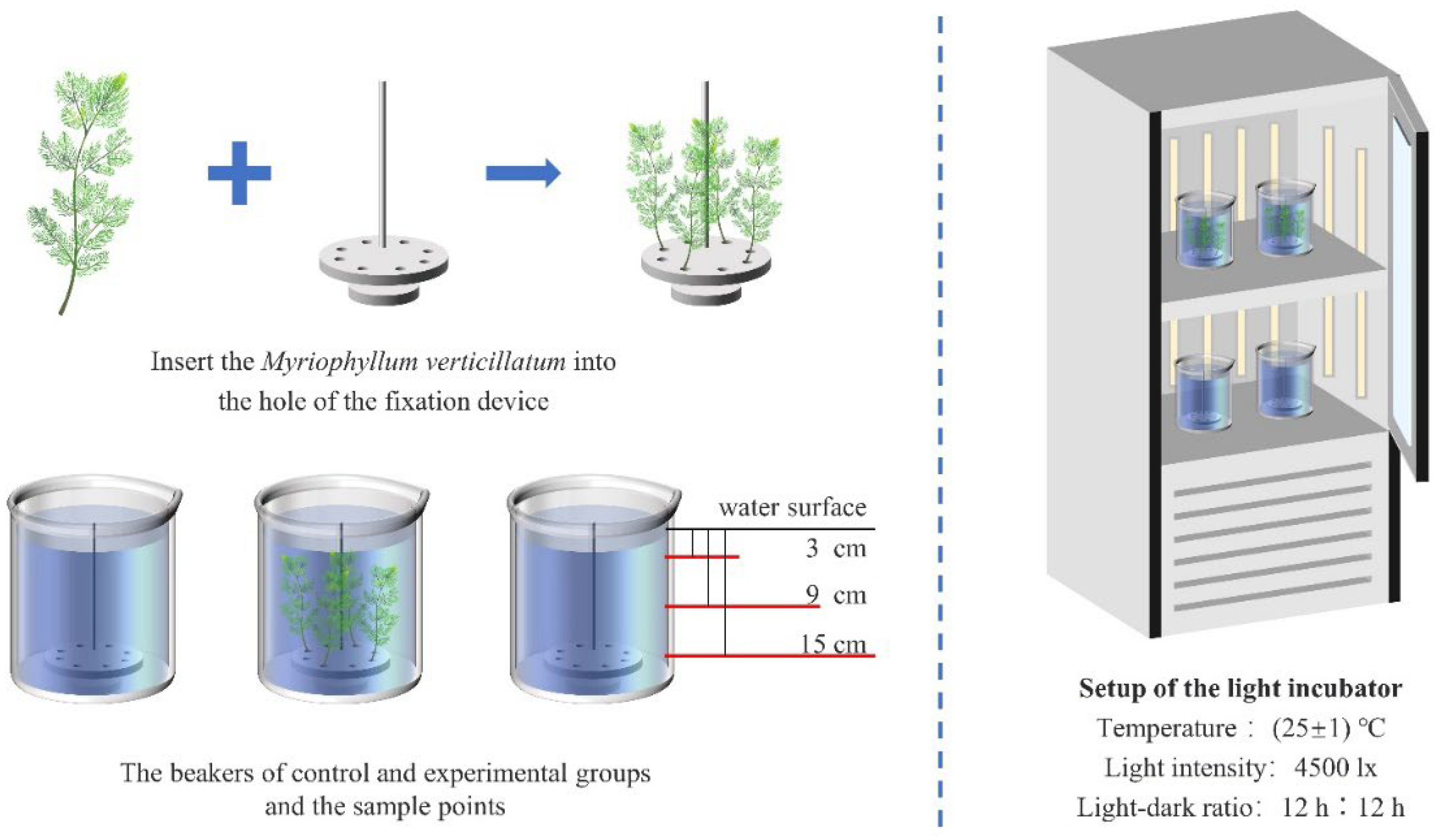 Insert the Myriophyllum verticillatum into the hole of the fixation device

water surface

3 cm

9 cm

15 cm

The beakers of control and experimental groups and the sample points

Setup of the light incubator

Temperature： (25±1) ℃

Light intensity： 4500 lx

Light-dark ratio： 12 h：12 h