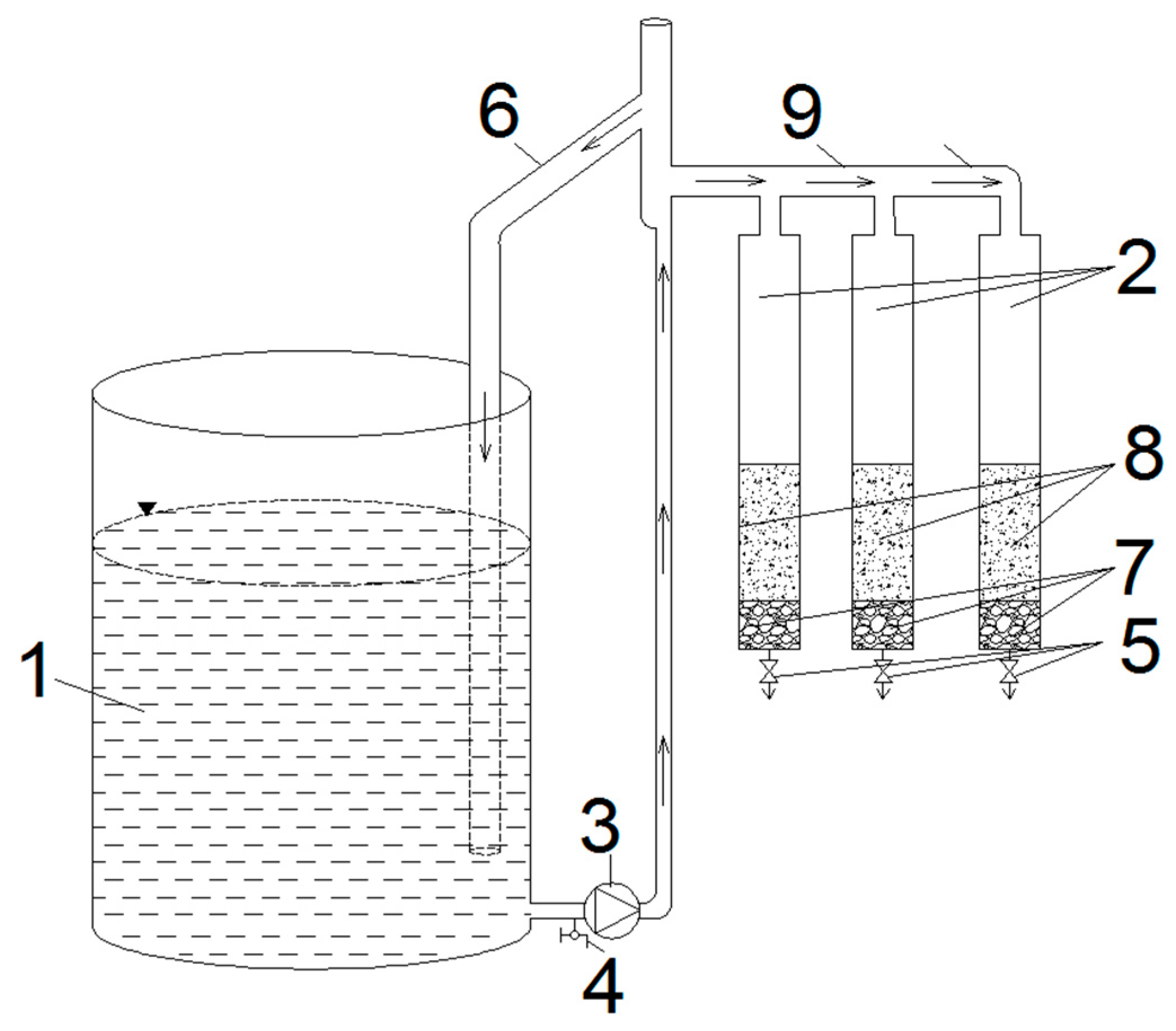 6
9
2
8
7
5
1
3
4