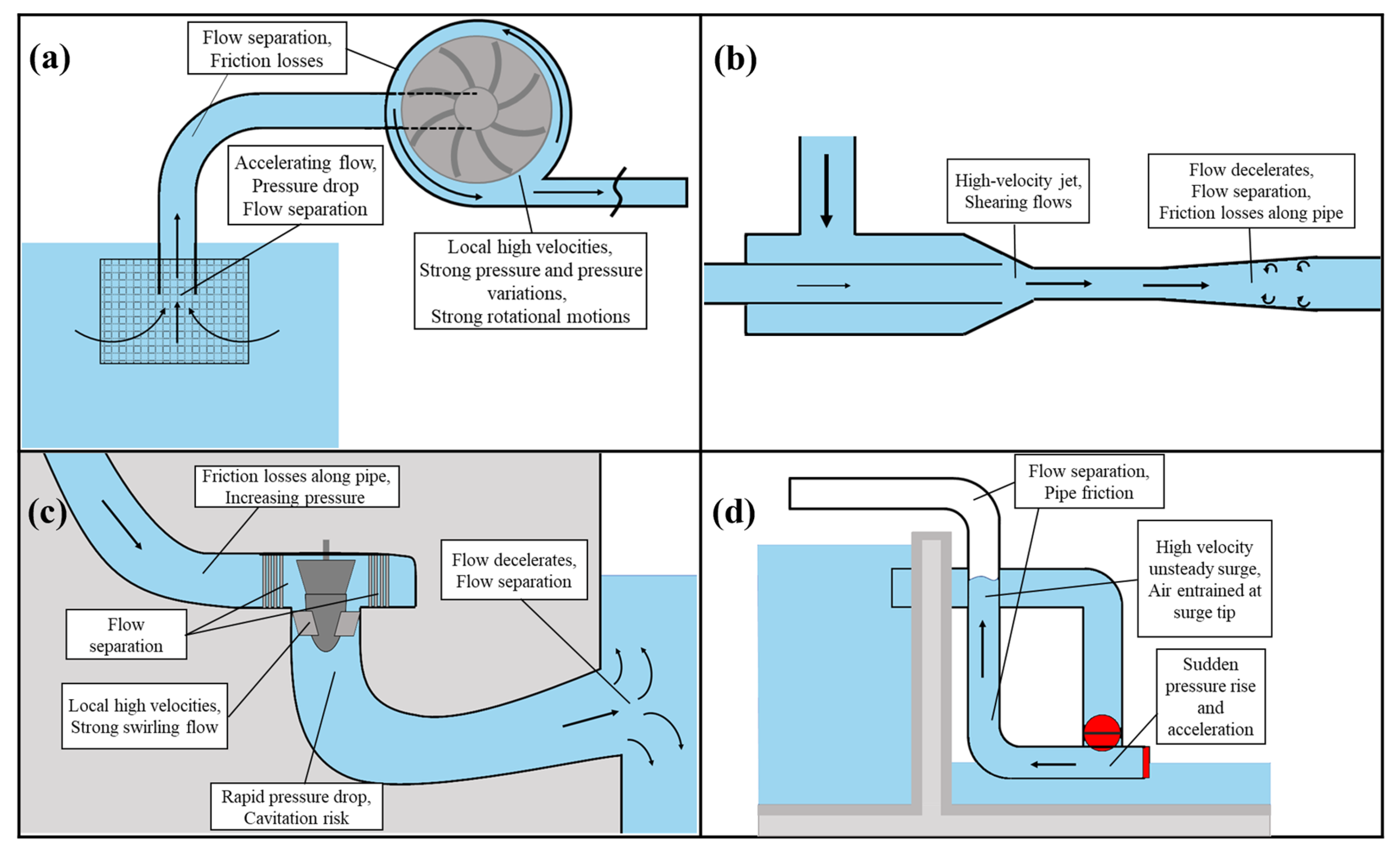 (a)

Flow separation, Friction losses

Accelerating flow, Pressure drop Flow separation

Local high velocities, Strong pressure and pressure variations, Strong rotational motions

(b)

High-velocity jet, Shearing flows

Flow decelerates, Flow separation, Friction losses along pipe

(c)

Friction losses along pipe, Increasing pressure

Flow decelerates, Flow separation

Flow separation

Local high velocities, Strong swirling flow

Rapid pressure drop, Cavitation risk

(d)

Flow separation, Pipe friction

High velocity unsteady surge, Air entrained at surge tip

Sudden pressure rise and acceleration