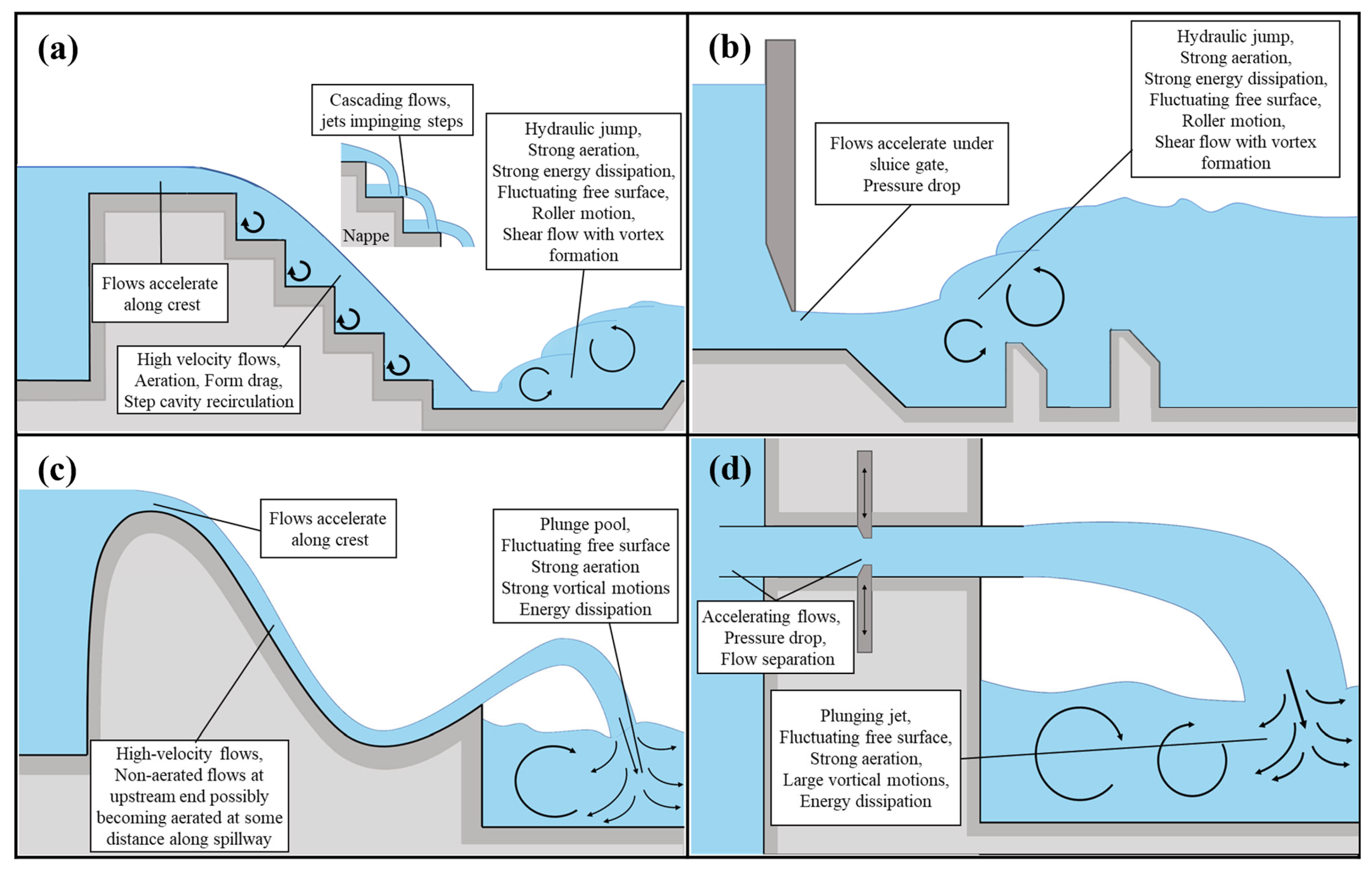 (a)

Cascading flows, jets impinging steps

Nappe

Hydraulic jump, Strong aeration, Strong energy dissipation, Fluctuating free surface, Roller motion, Shear flow with vortex formation

Flows accelerate along crest

High velocity flows, Aeration, Form drag, Step cavity recirculation

(b)

Flows accelerate under sluice gate, Pressure drop

Hydraulic jump, Strong aeration, Strong energy dissipation, Fluctuating free surface, Roller motion, Shear flow with vortex formation

(c)

Flows accelerate along crest

Plunge pool, Fluctuating free surface Strong aeration Strong vortical motions Energy dissipation

High-velocity flows, Non-aerated flows at upstream end possibly becoming aerated at some distance along spillway

(d)

Accelerating flows, Pressure drop, Flow separation

Plunging jet, Fluctuating free surface, Strong aeration, Large vortical motions, Energy dissipation