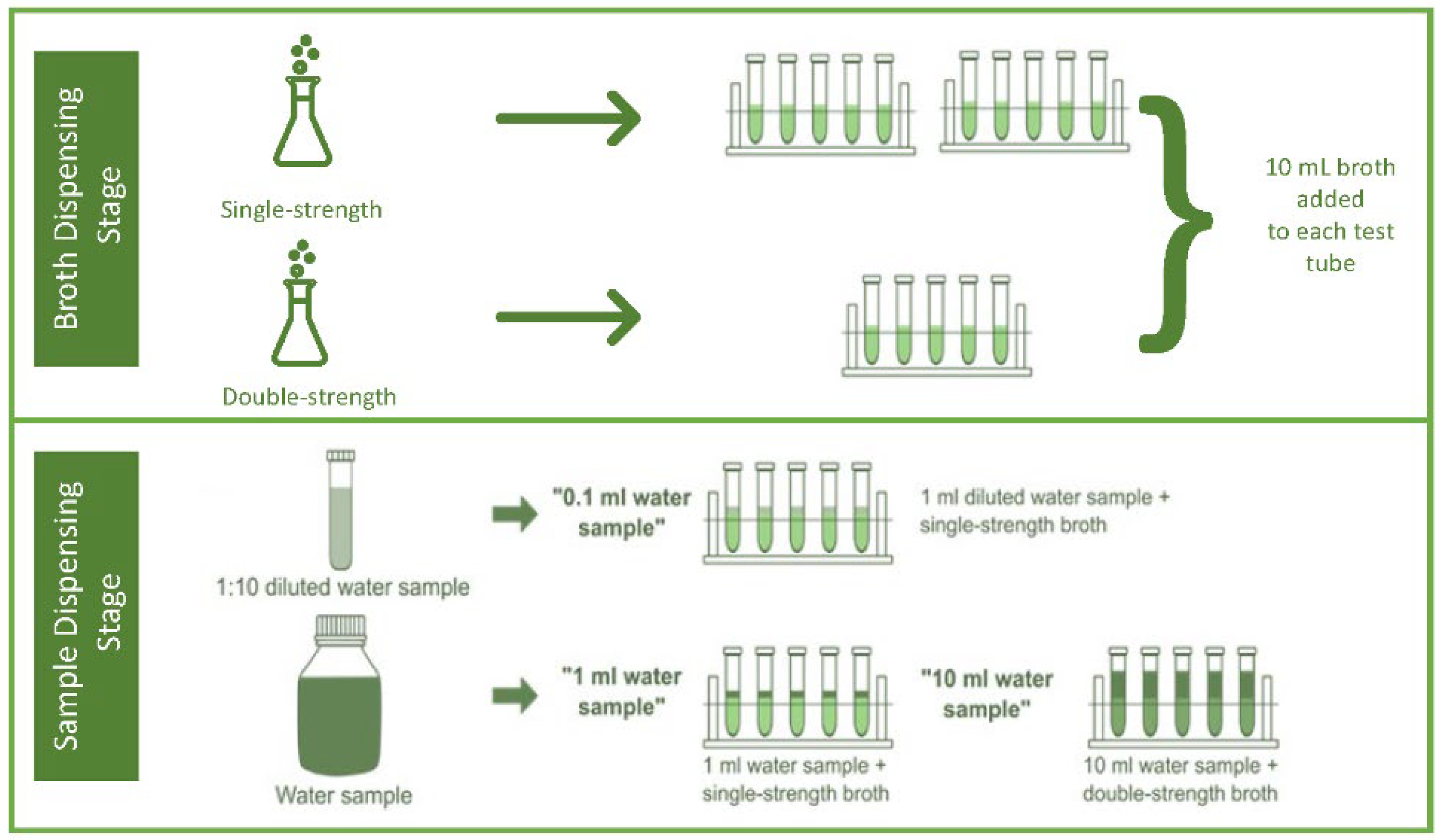 Broth Dispensing Stage

Single-strength

Double-strength

10 mL broth added to each test tube

Sample Dispensing Stage

1:10 diluted water sample

"0.1 ml water sample"

1 ml diluted water sample + single-strength broth

Water sample

"1 ml water sample"

1 ml water sample + single-strength broth

"10 ml water sample"

10 ml water sample + double-strength broth