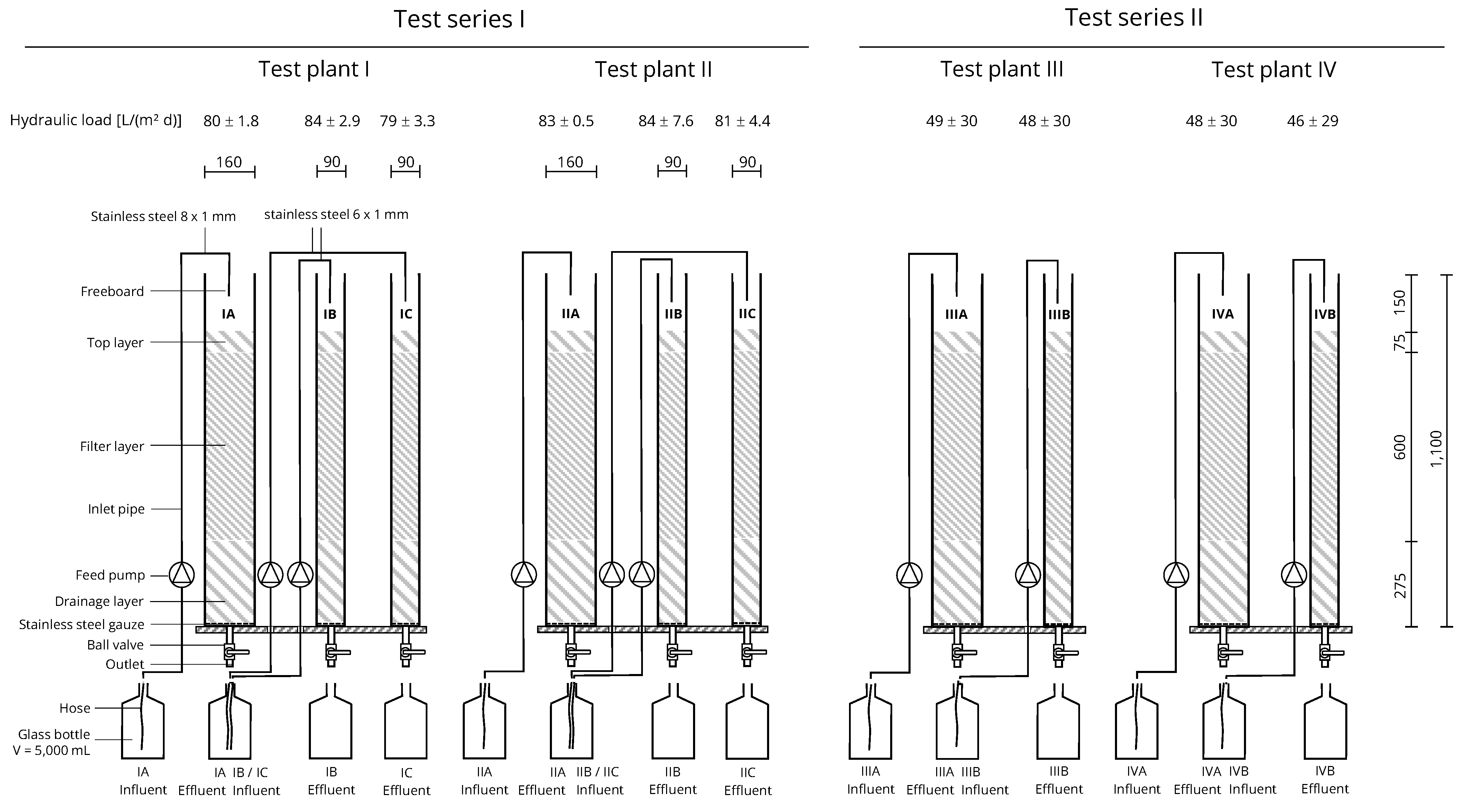 Test series I

Test series II

Test plant I

Test plant II

Test plant III

Test plant IV

Hydraulic load [L/(m² d)] 80 ± 1.8 84 ± 2.9 79 ± 3.3 83 ± 0.5 84 ± 7.6 81 ± 4.4 49 ± 30 48 ± 30 48 ± 30 46 ± 29

160 90 90 160 90 90

Stainless steel 8 x 1 mm

stainless steel 6 x 1 mm

Freeboard

Top layer

Filter layer

Inlet pipe

Feed pump

Drainage layer

Stainless steel gauze

Ball valve

Outlet

Hose

Glass bottle V = 5,000 mL

IA IB IC IIA IIB IIC IIIA IIIB IVA IVB

150 75 600 275 1,100

IA Influent

IA Effluent

IB / IC Influent

IB Effluent

IC Effluent

IIA Influent

IIA Effluent

IIB / IIC Influent

IIB Effluent

IIC Effluent

IIIA Influent

IIIA Effluent

IIIB Influent

IIIB Effluent

IVA Influent

IVA Effluent

IVB Influent

IVB Effluent