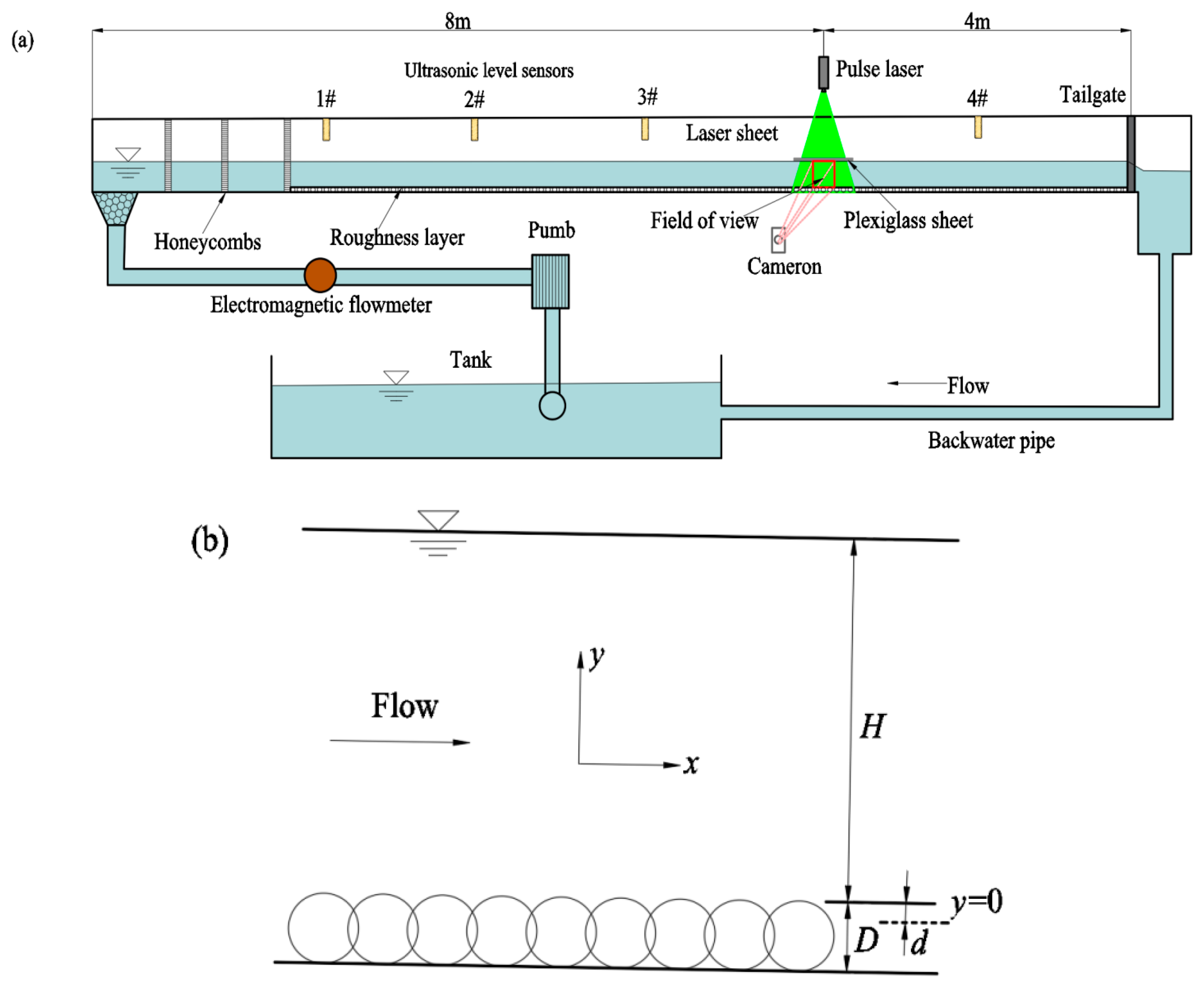 (a)

8m

4m

Ultrasonic level sensors

1#

2#

3#

Pulse laser

4#

Tailgate

Laser sheet

Honeycombs

Roughness layer

Pumb

Field of view

Plexiglass sheet

Cameron

Electromagnetic flowmeter

Tank

Flow

Backwater pipe

(b)

Flow

$y$

$x$

$H$

$y=0$

$D$

$d$