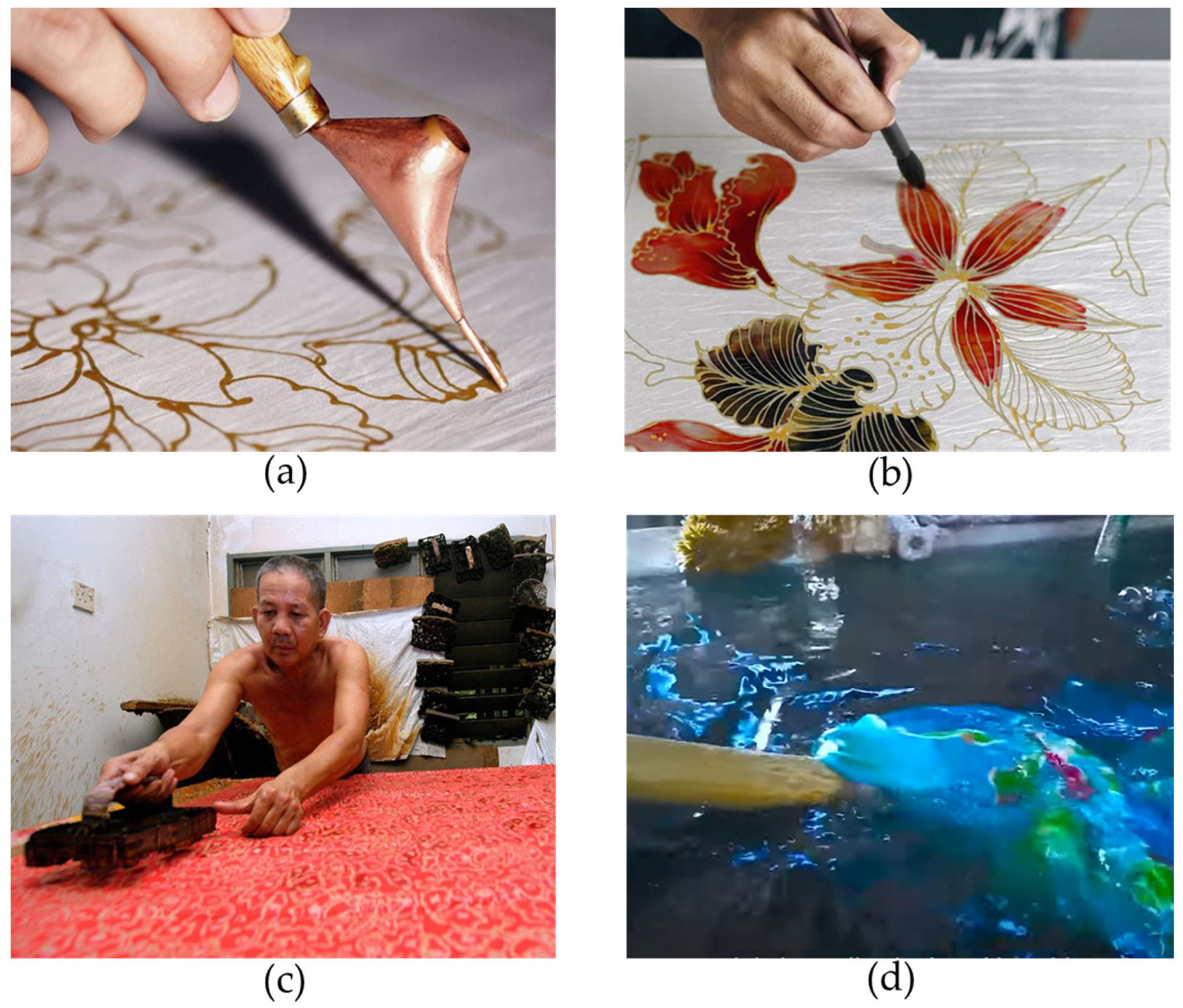 (a)

(b)

(c)

(d)