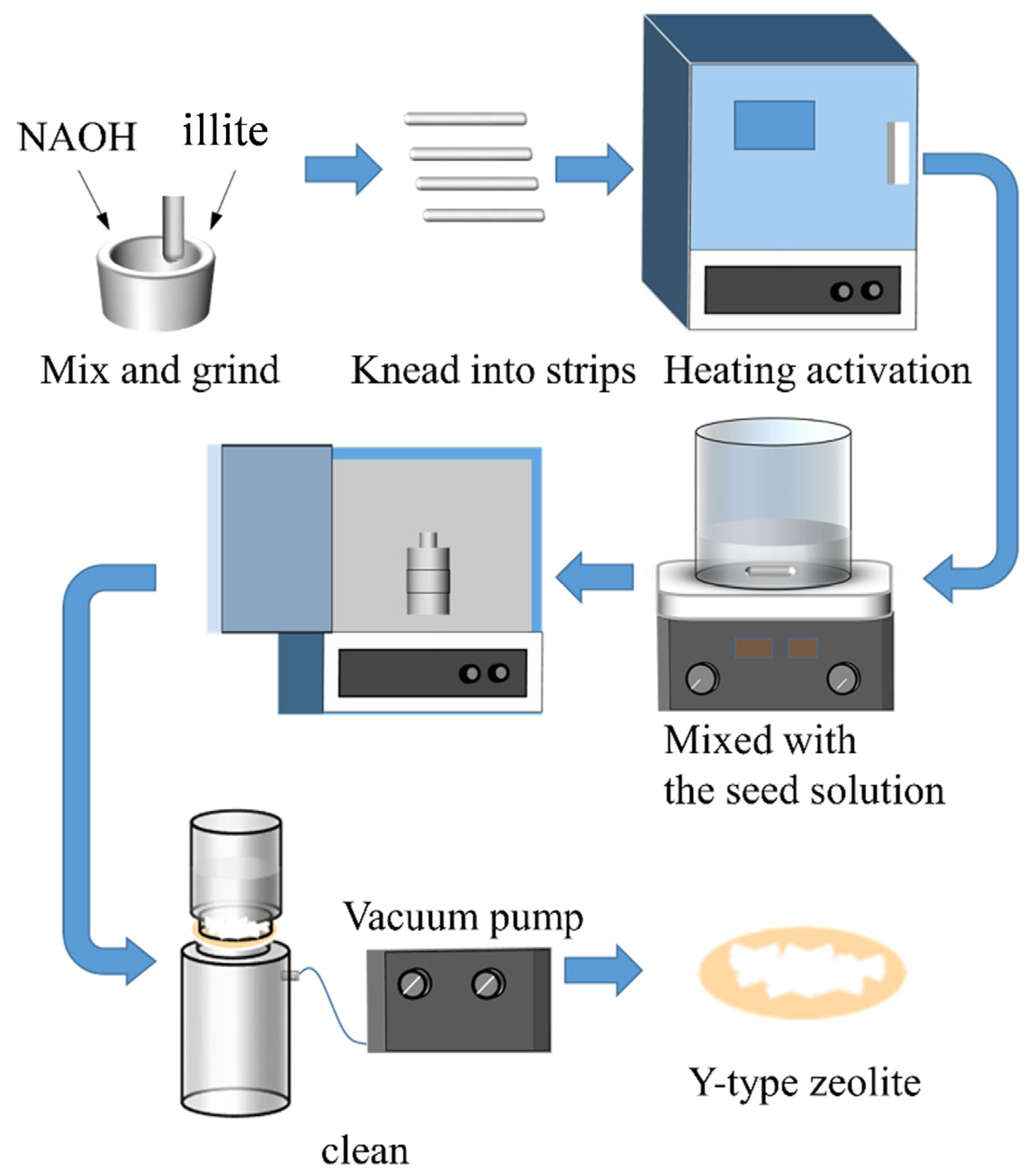 NAOH illite

Mix and grind

Knead into strips

Heating activation

Mixed with the seed solution

Vacuum pump

Y-type zeolite

clean