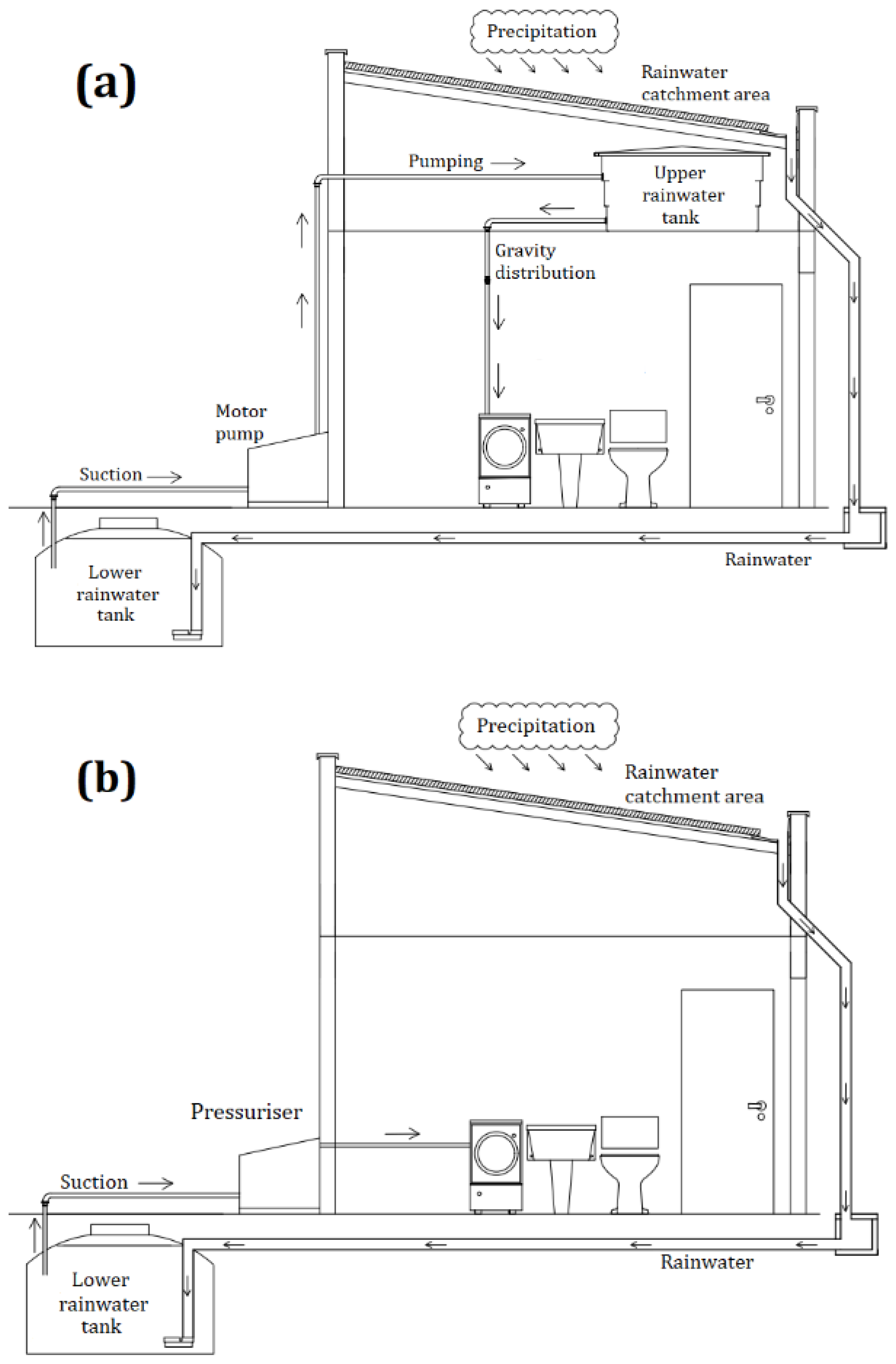 (a)

Precipitation

Rainwater catchment area

Pumping

Upper rainwater tank

Gravity distribution

Motor pump

Suction

Lower rainwater tank

Rainwater

(b)

Precipitation

Rainwater catchment area

Pressuriser

Suction

Lower rainwater tank

Rainwater