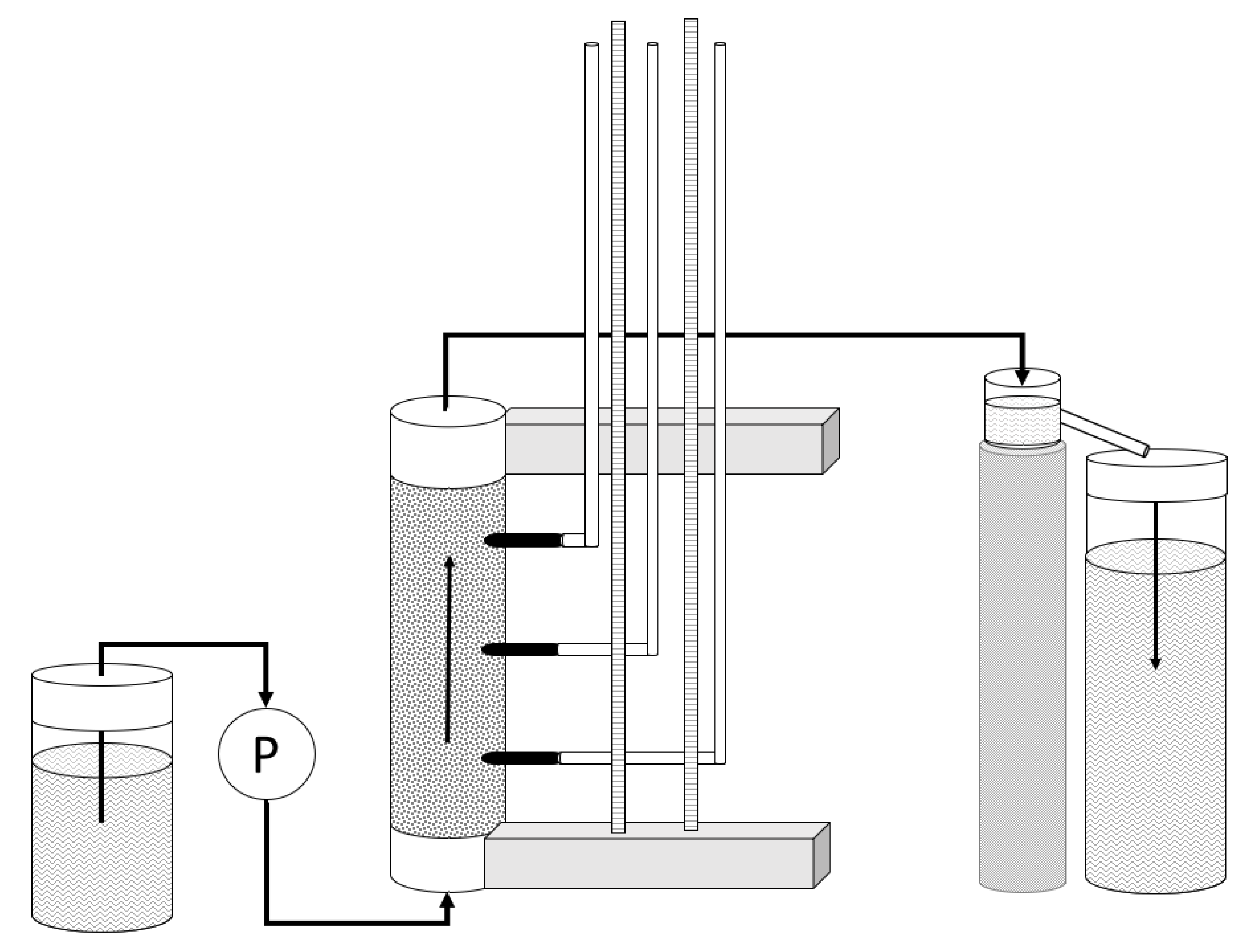 P