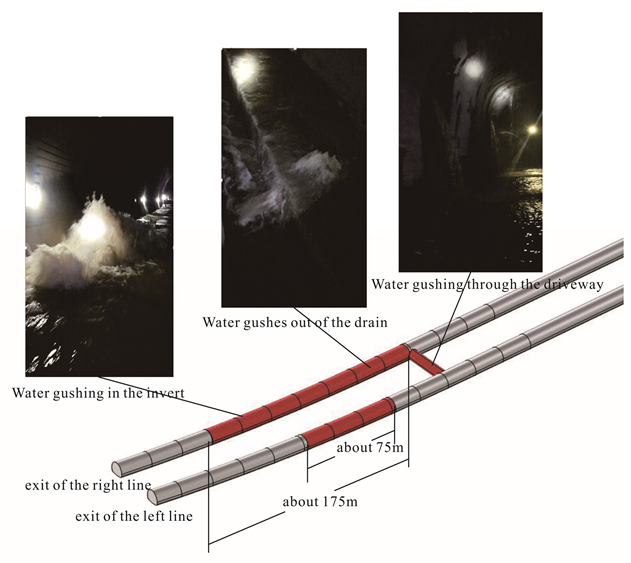 Water gushing through the driveway

Water gushes out of the drain

Water gushing in the invert

about 75m

exit of the right line

about 175m

exit of the left line