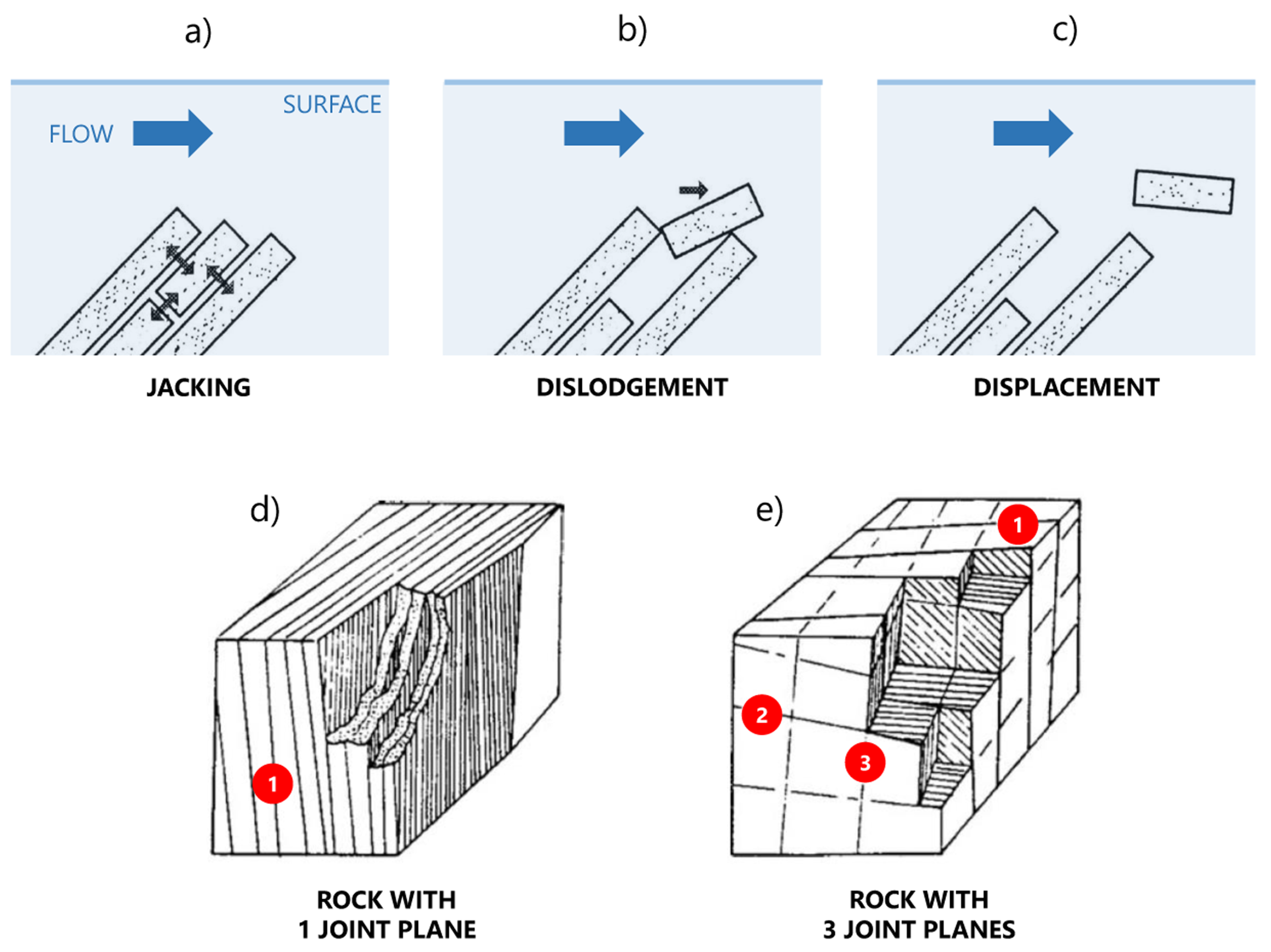 a)

SURFACE

FLOW

JACKING

b)

DISLODGEMENT

c)

DISPLACEMENT

d)

1

ROCK WITH
1 JOINT PLANE

e)

1

2

3

ROCK WITH
3 JOINT PLANES