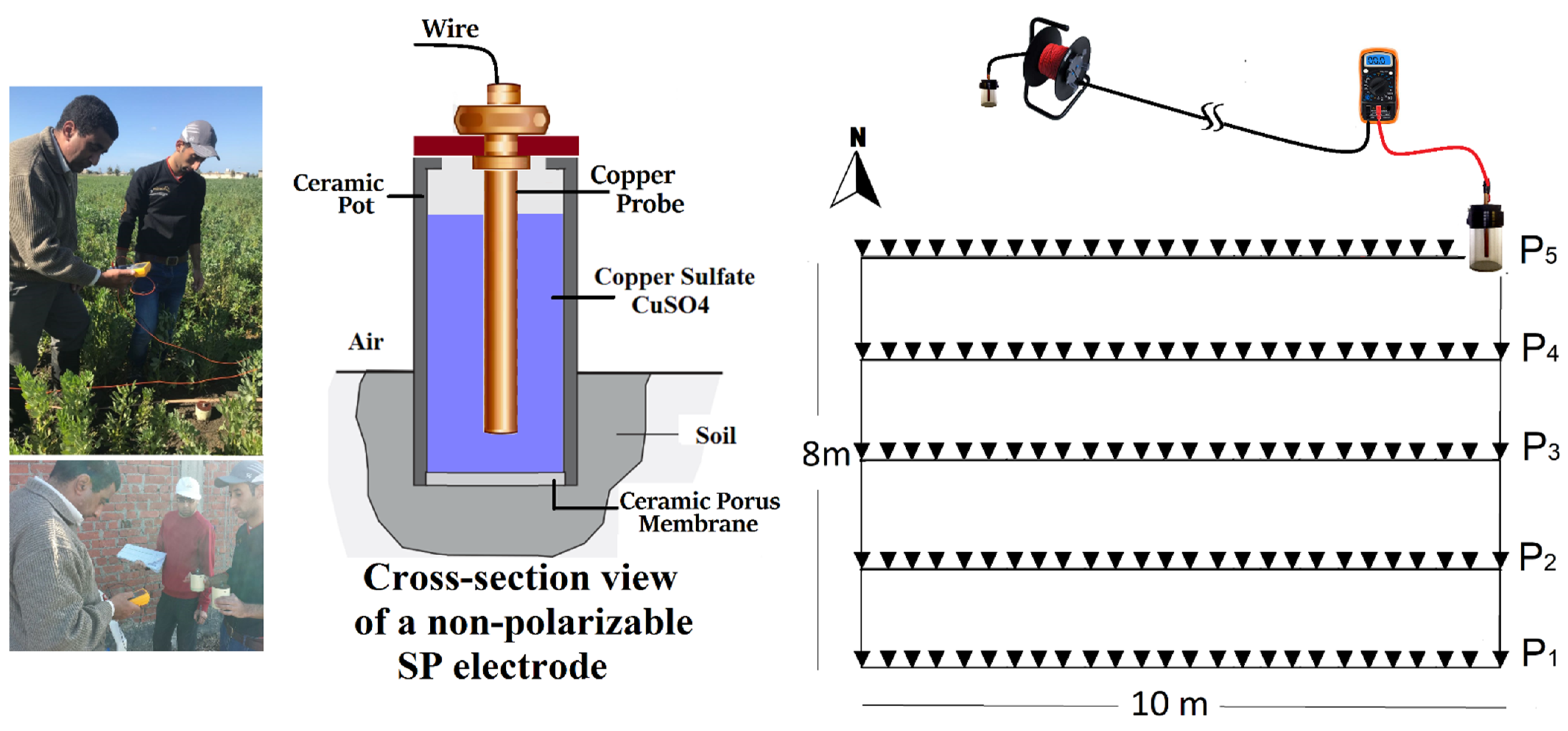 Wire

Ceramic Pot

Copper Probe

Copper Sulfate CuSO4

Air

Soil

Ceramic Porus Membrane

Cross-section view of a non-polarizable SP electrode

N

$P_5$

$P_4$

8m

$P_3$

$P_2$

$P_1$

10 m