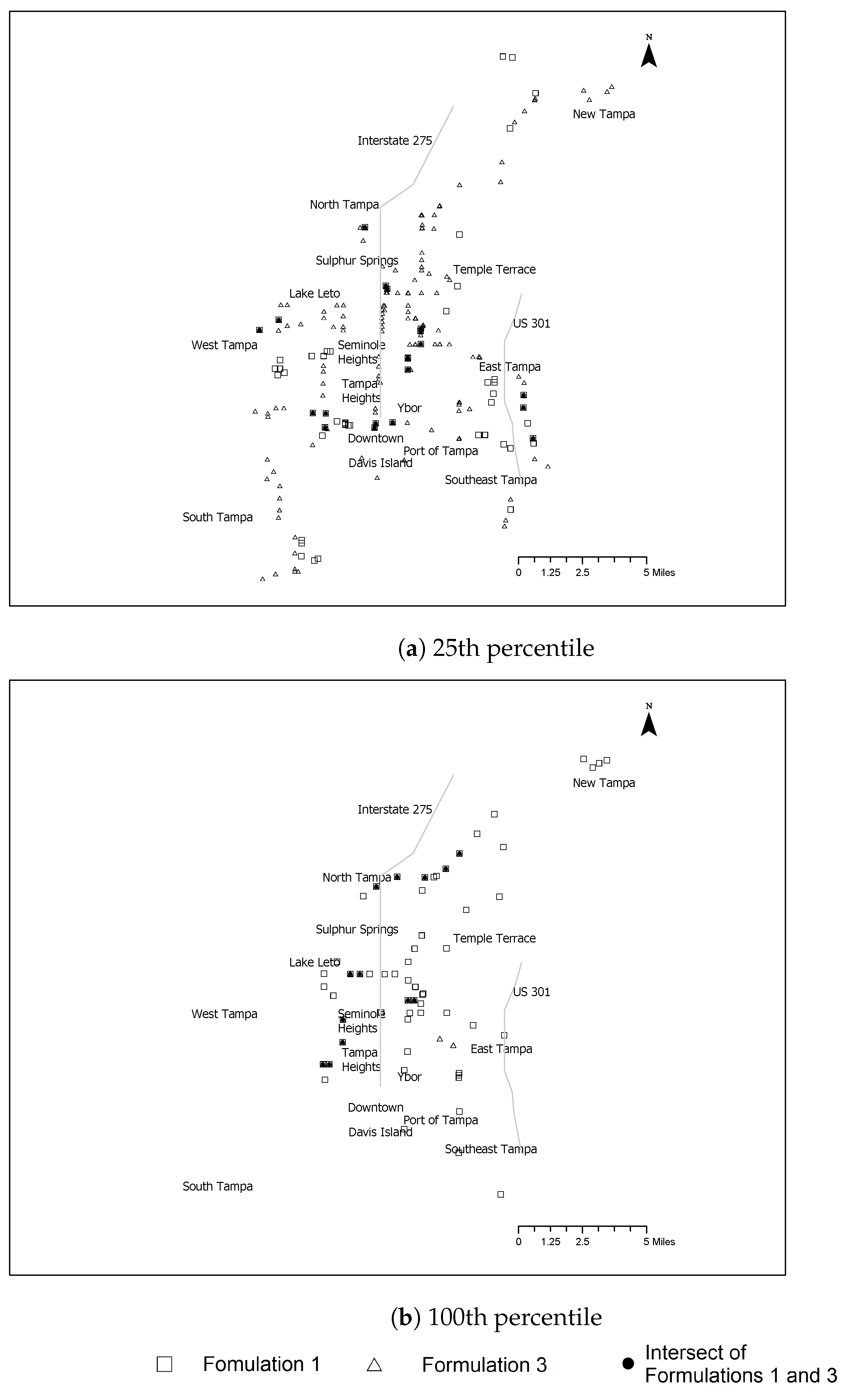 N

New Tampa

Interstate 275

North Tampa

Sulphur Springs

Temple Terrace

Lake Leto

US 301

West Tampa

Seminole Heights

East Tampa

Tampa Heights

Ybor

Downtown

Port of Tampa

Davis Island

Southeast Tampa

South Tampa

0 1.25 2.5 5 Miles

(a) 25th percentile

N

New Tampa

Interstate 275

North Tampa

Sulphur Springs

Temple Terrace

Lake Leto

US 301

West Tampa

Seminole Heights

East Tampa

Tampa Heights

Ybor

Downtown

Port of Tampa

Davis Island

Southeast Tampa

South Tampa

0 1.25 2.5 5 Miles

(b) 100th percentile

Fomulation 1 Formulation 3 Intersect of Formulations 1 and 3