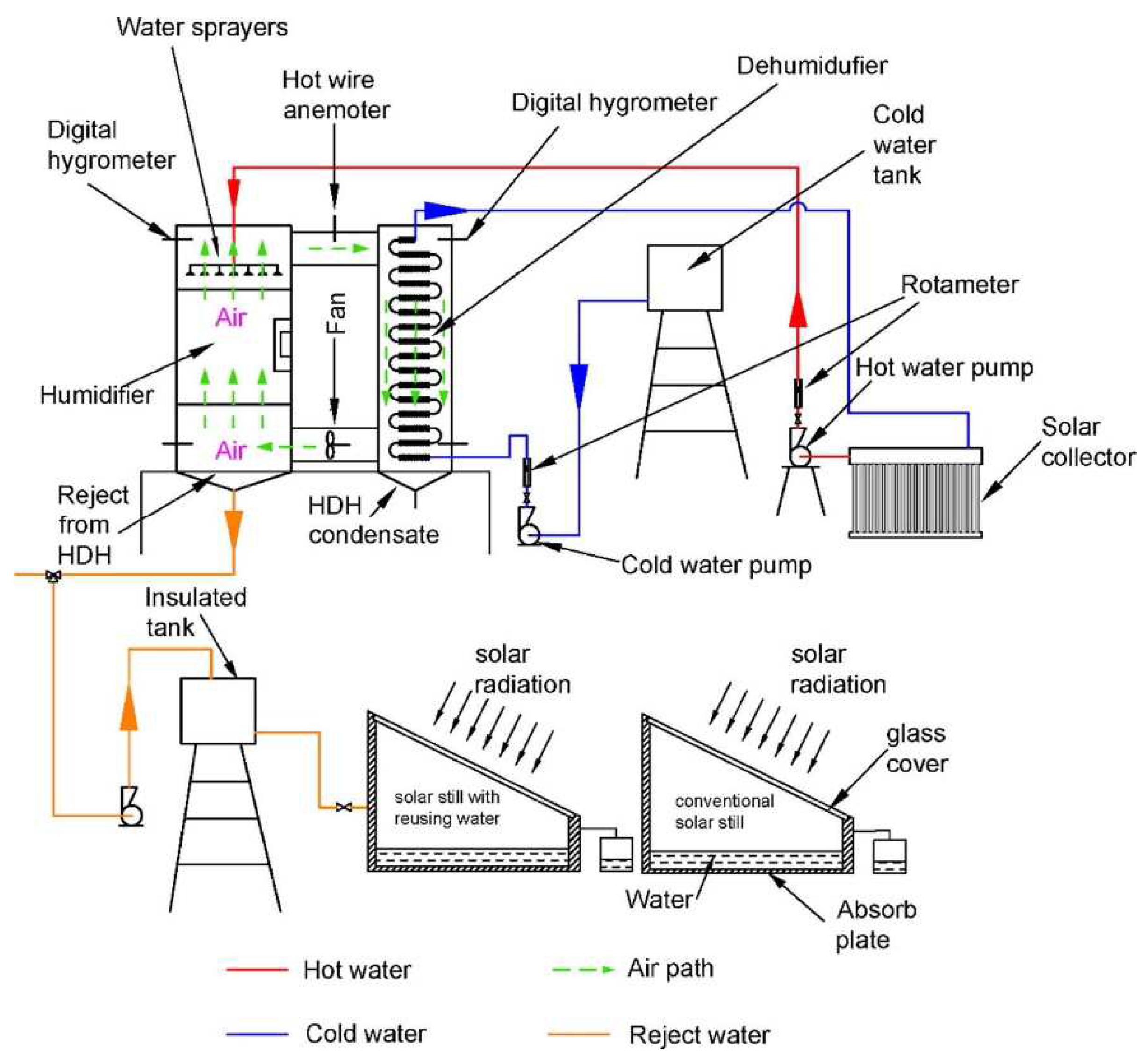 Water sprayers
Hot wire anemoter
Dehumidufier
Digital hygrometer
Digital hygrometer
Cold water tank
Air
Fan
Rotameter
Humidifier
Hot water pump
Air
Solar collector
Reject from HDH
HDH condensate
Cold water pump
Insulated tank
solar radiation
solar radiation
glass cover
solar still with reusing water
conventional solar still
Water
Absorb plate
Hot water
Air path
Cold water
Reject water