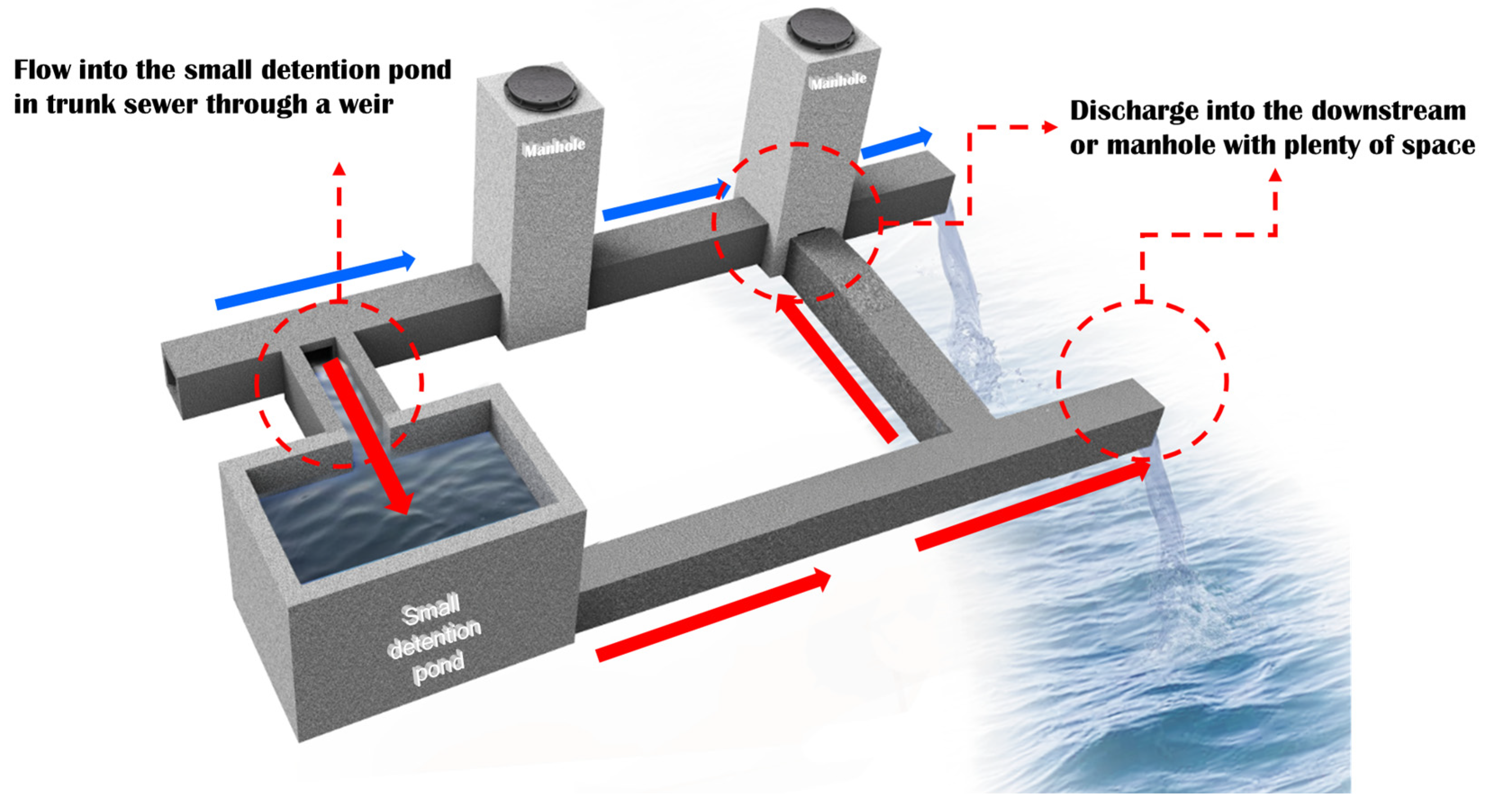 Flow into the small detention pond in trunk sewer through a weir

Manhole

Manhole

Discharge into the downstream or manhole with plenty of space

Small detention pond