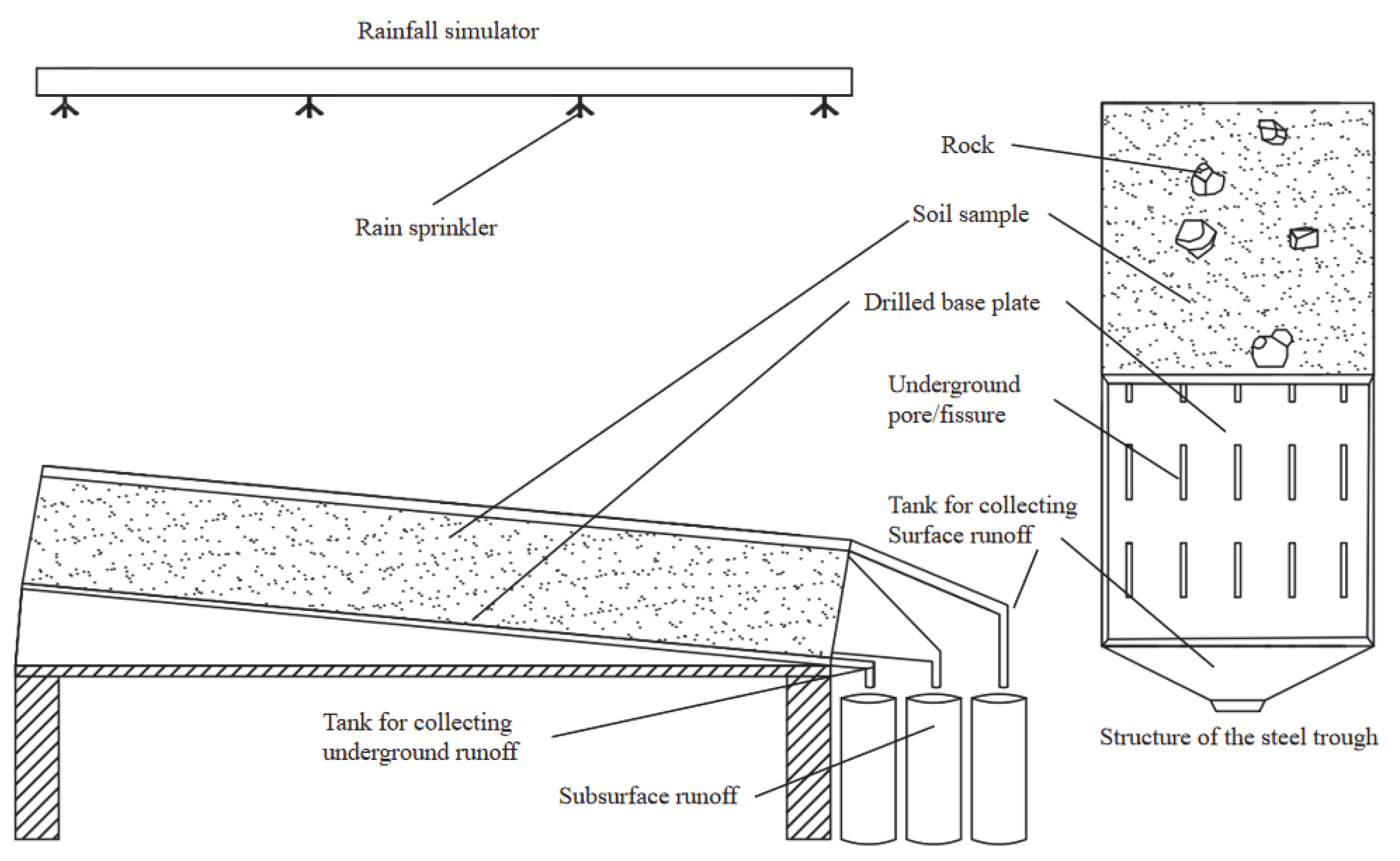 Rainfall simulator

Rain sprinkler

Rock

Soil sample

Drilled base plate

Underground pore/fissure

Tank for collecting Surface runoff

Tank for collecting underground runoff

Subsurface runoff

Structure of the steel trough