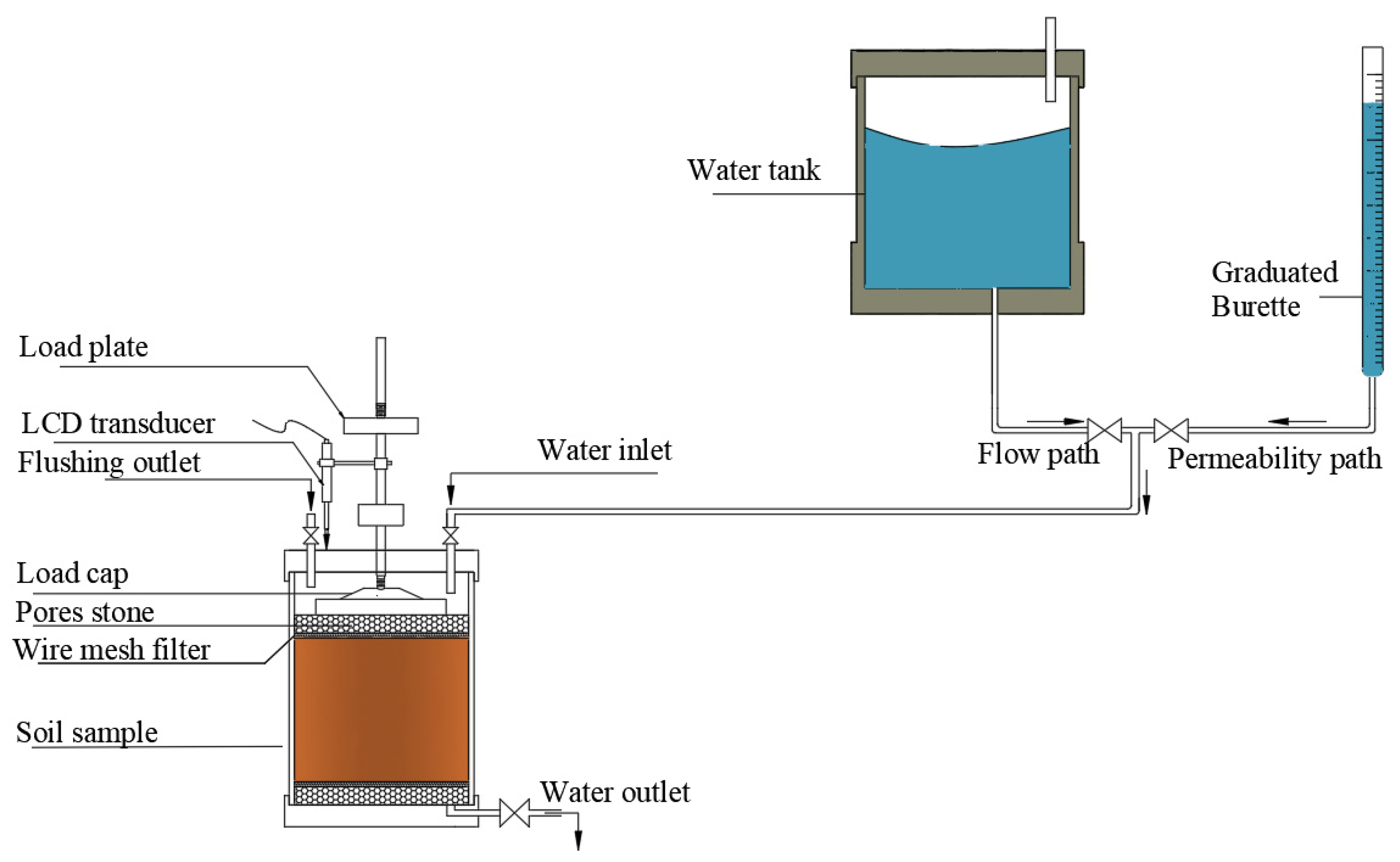 Water tank

Graduated Burette

Load plate

LCD transducer

Flushing outlet

Water inlet

Flow path

Permeability path

Load cap

Pores stone

Wire mesh filter

Soil sample

Water outlet