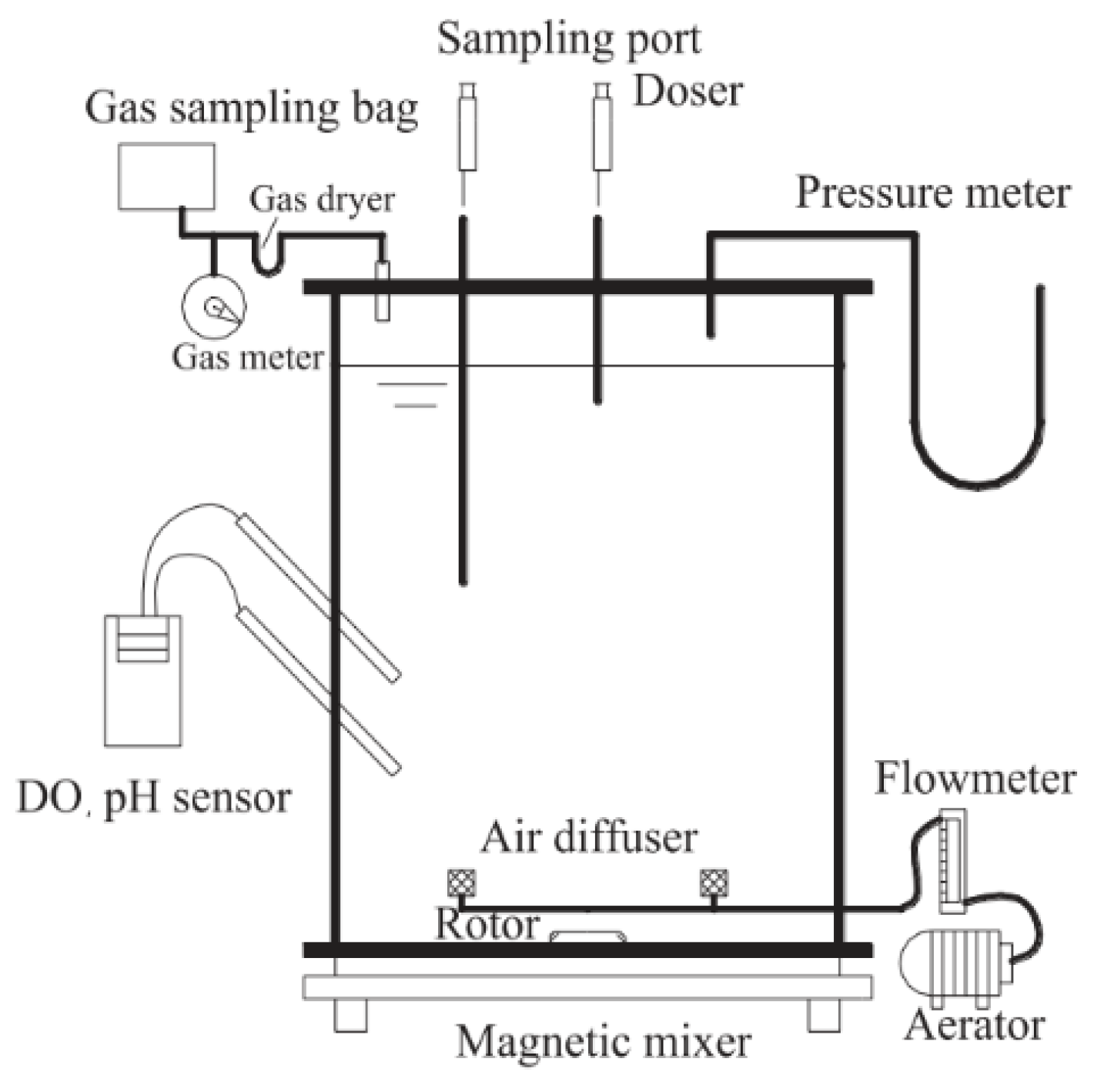 Sampling port
Gas sampling bag
Doser
Gas dryer
Pressure meter
Gas meter
DO, pH sensor
Flowmeter
Air diffuser
Rotor
Aerator
Magnetic mixer