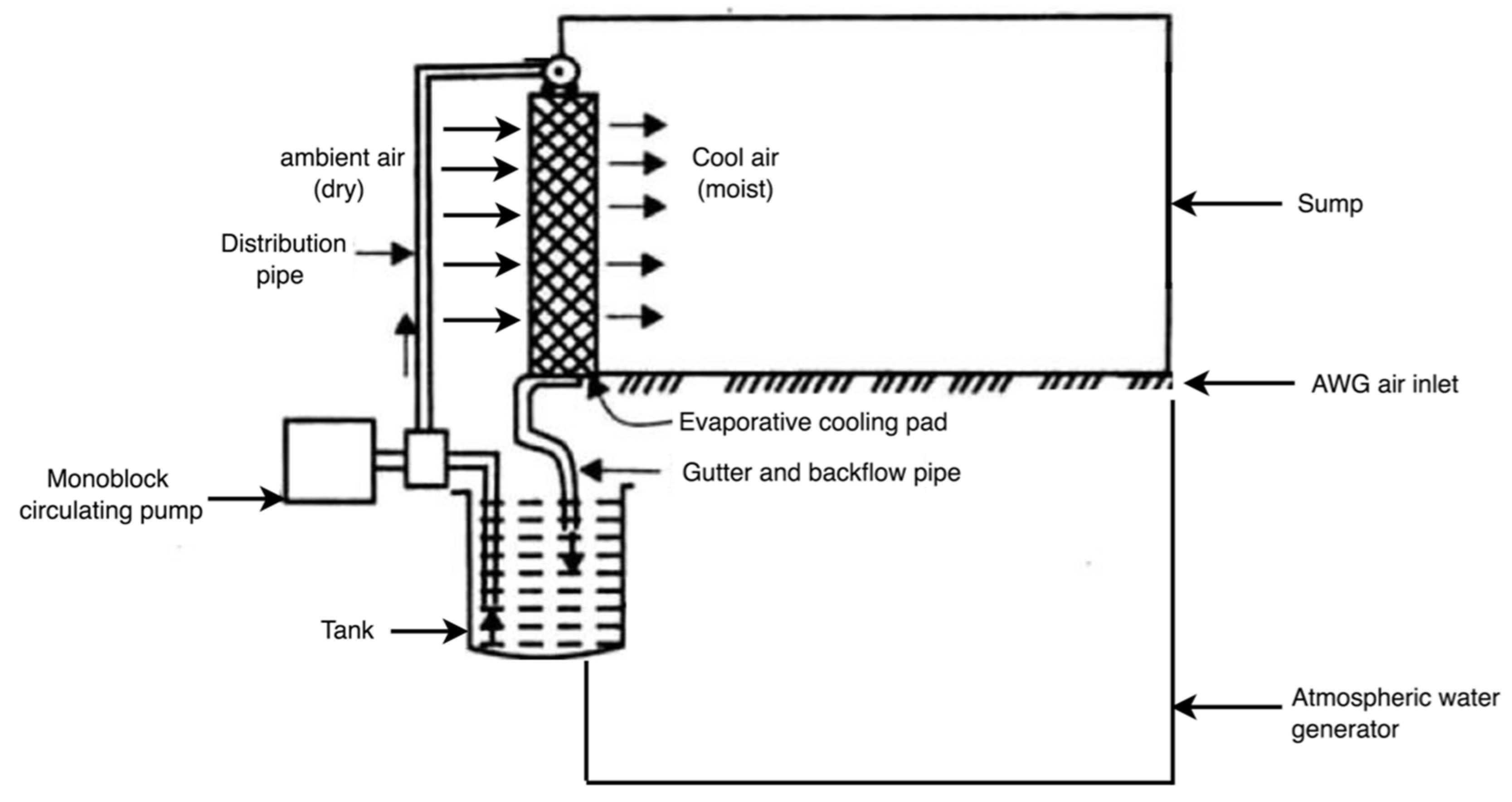 ambient air
(dry)

Cool air
(moist)

Sump

Distribution
pipe

AWG air inlet

Evaporative cooling pad

Gutter and backflow pipe

Monoblock
circulating pump

Tank

Atmospheric water
generator