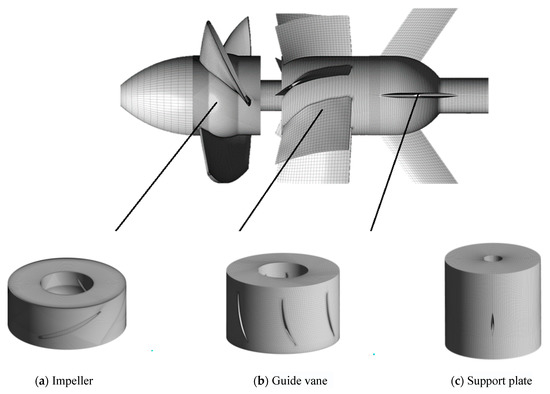 (a) Impeller

(b) Guide vane

(c) Support plate