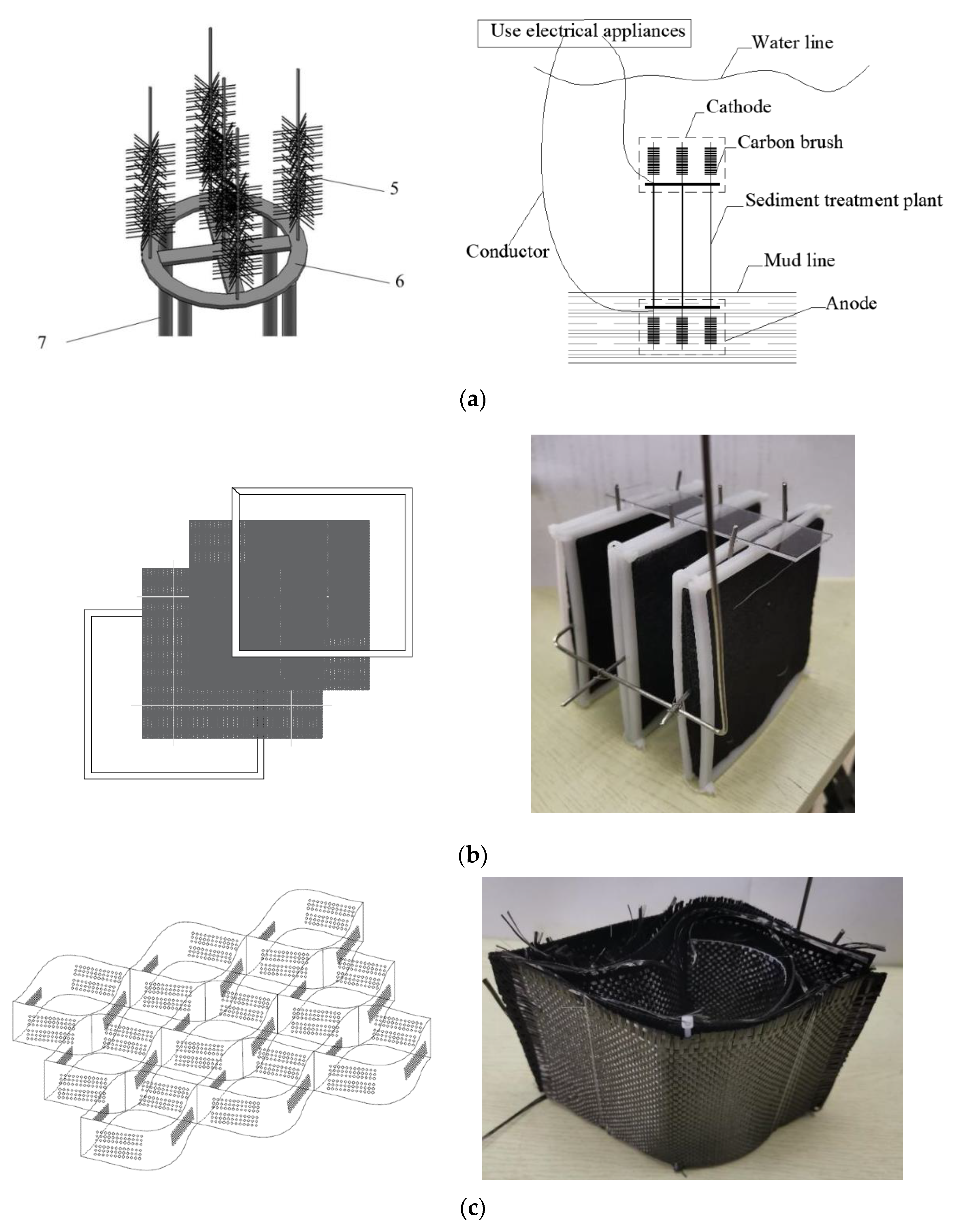 5

6

7

Use electrical appliances

Water line

Cathode

Carbon brush

Sediment treatment plant

Conductor

Mud line

Anode

(a)

(b)

(c)