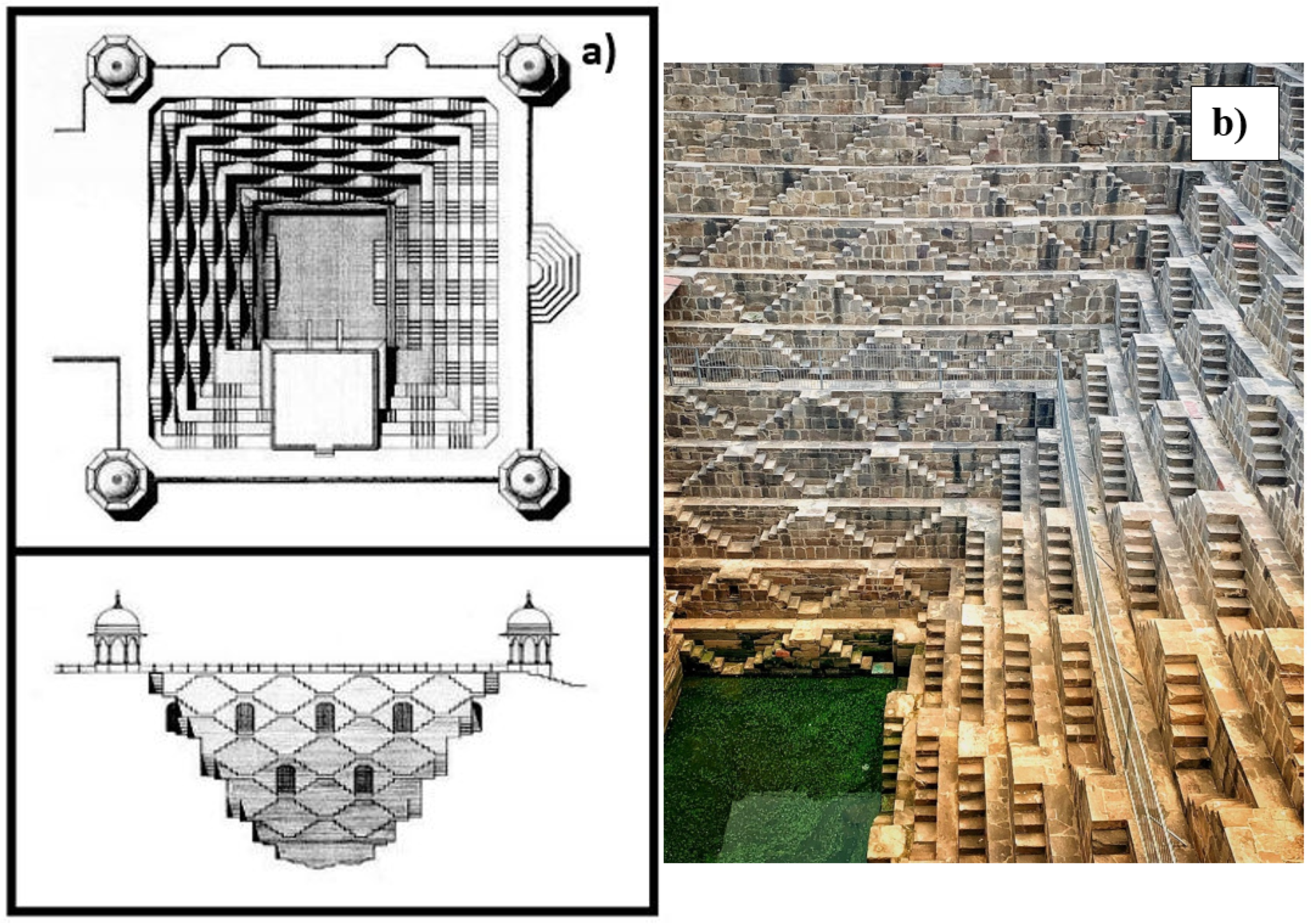 a)

b)