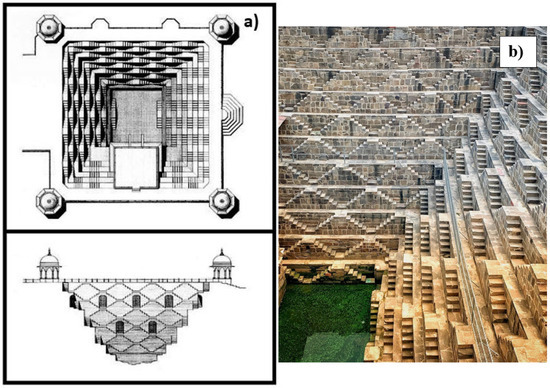 a)

b)