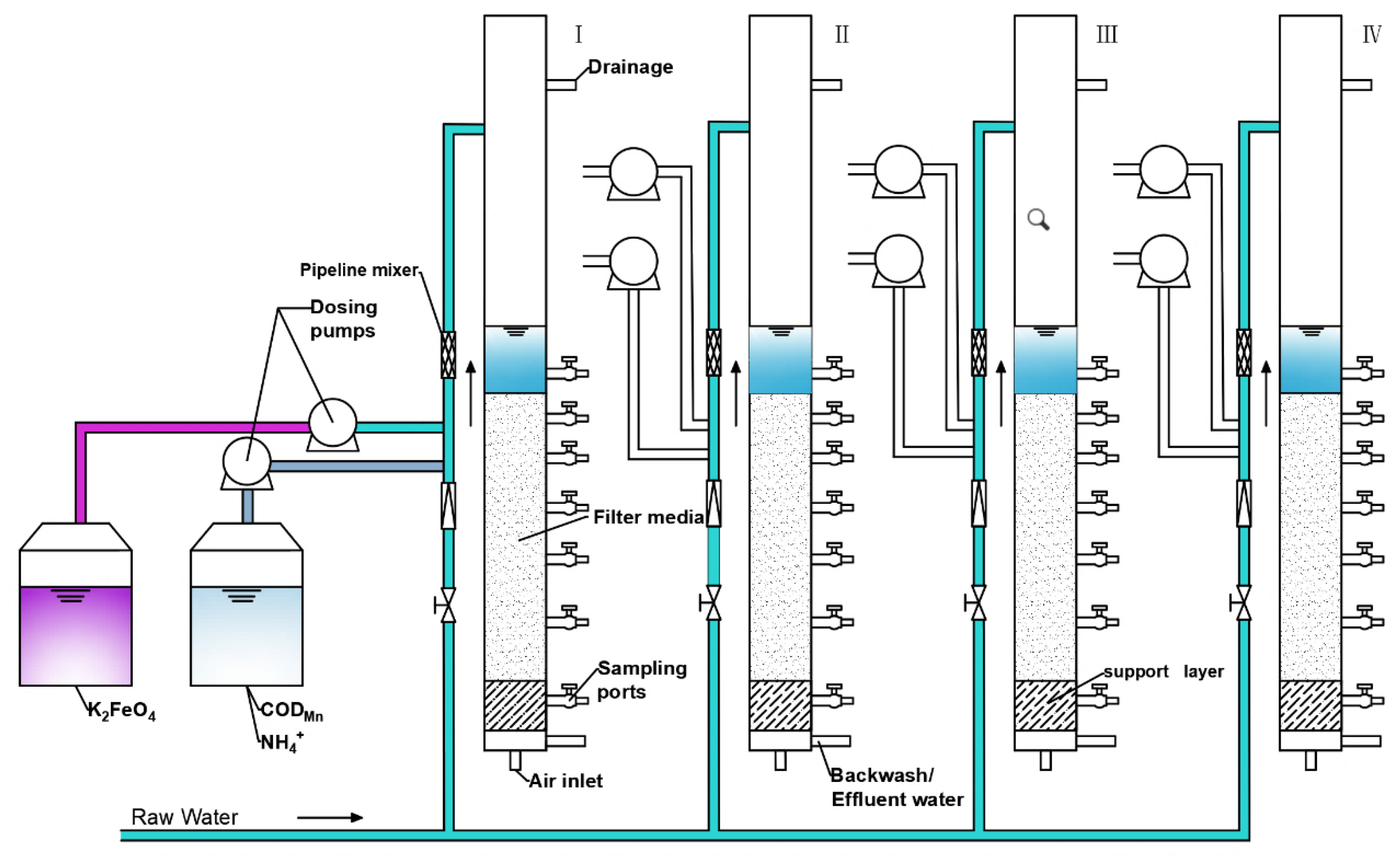 I
II
III
IV
Drainage
Pipeline mixer
Dosing pumps
Filter media
Sampling ports
support layer
$K_2FeO_4$
$COD_{Mn}$
$NH_4^+$
Air inlet
Backwash/ Effluent water
Raw Water