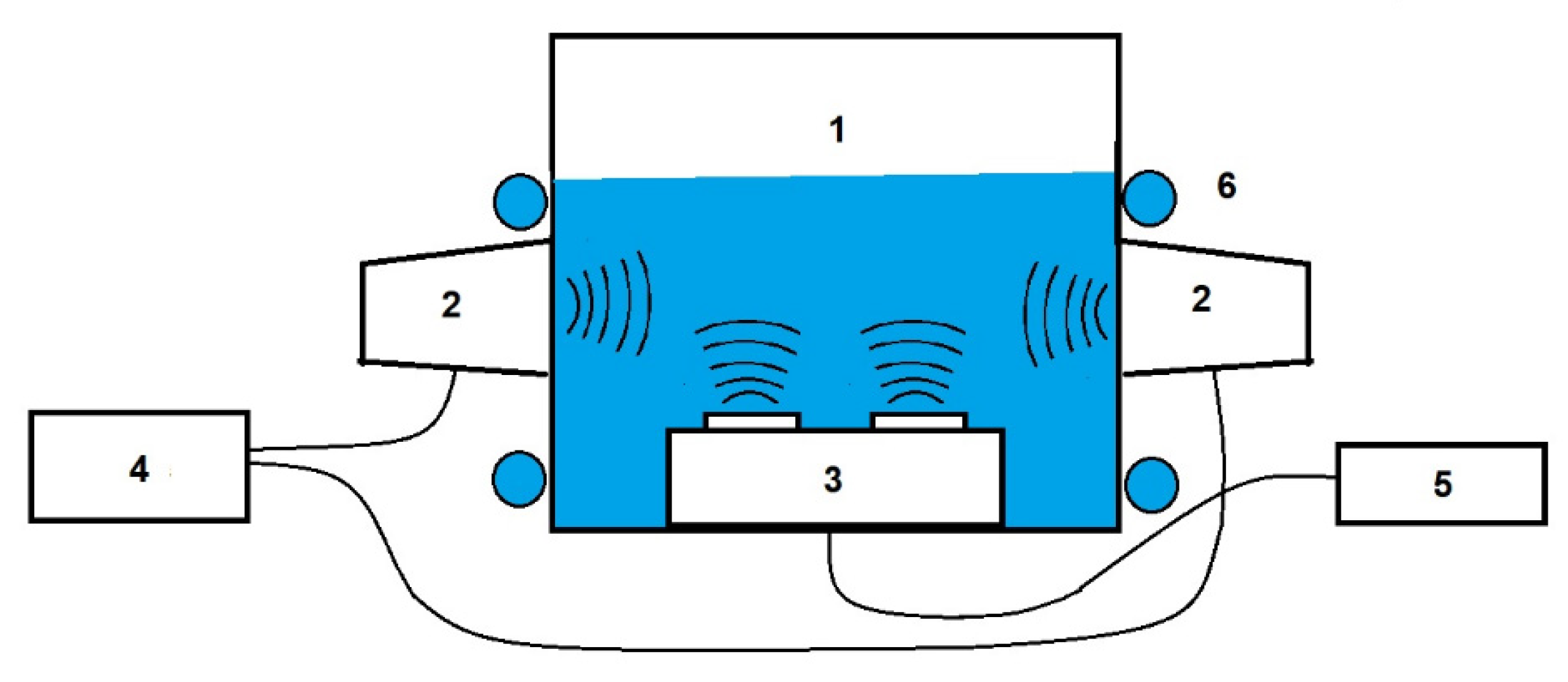 1
6
2
2
4
3
5