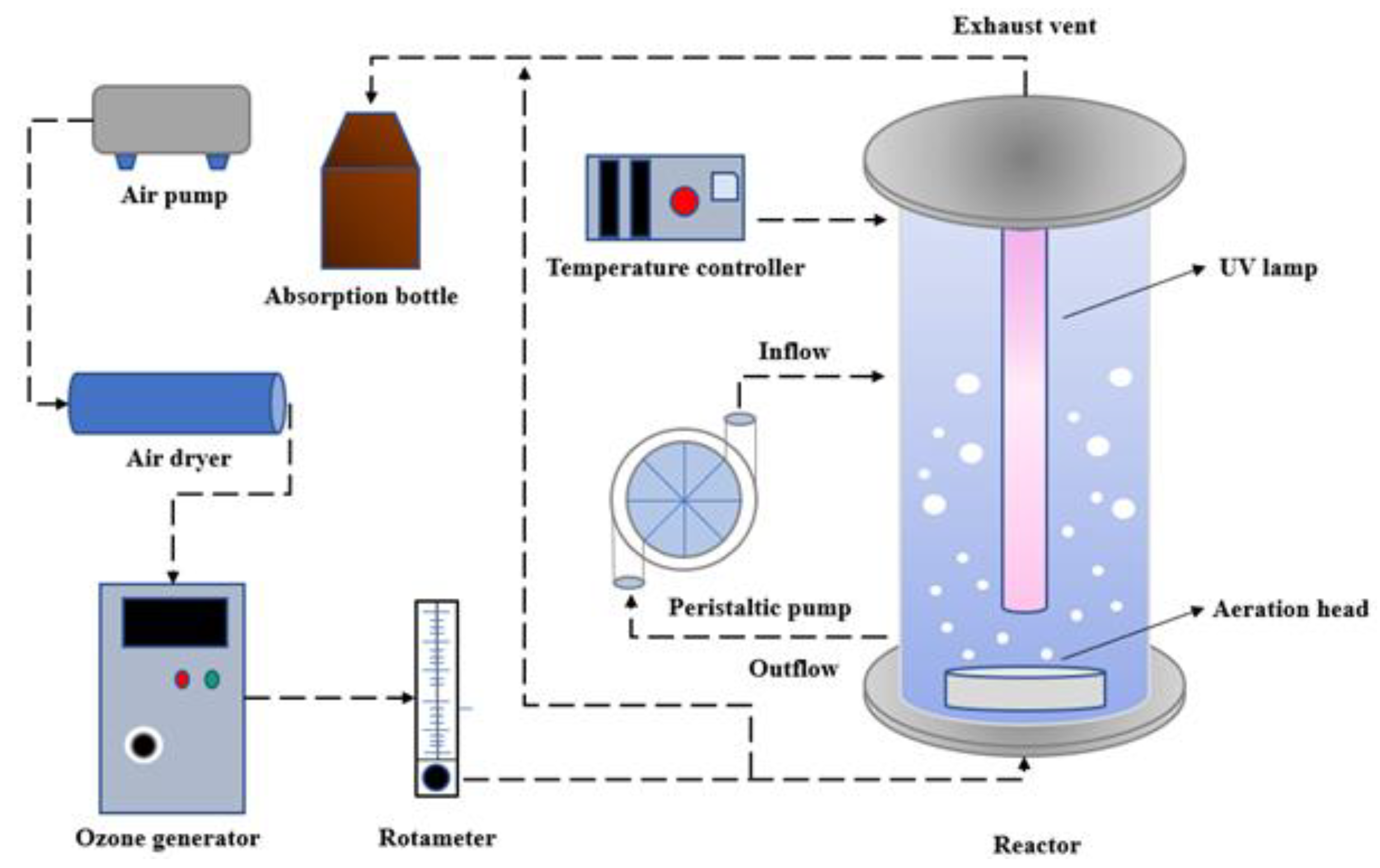 Exhaust vent

Air pump

Absorption bottle

Temperature controller

UV lamp

Inflow

Air dryer

Peristaltic pump

Aeration head

Outflow

Ozone generator

Rotameter

Reactor