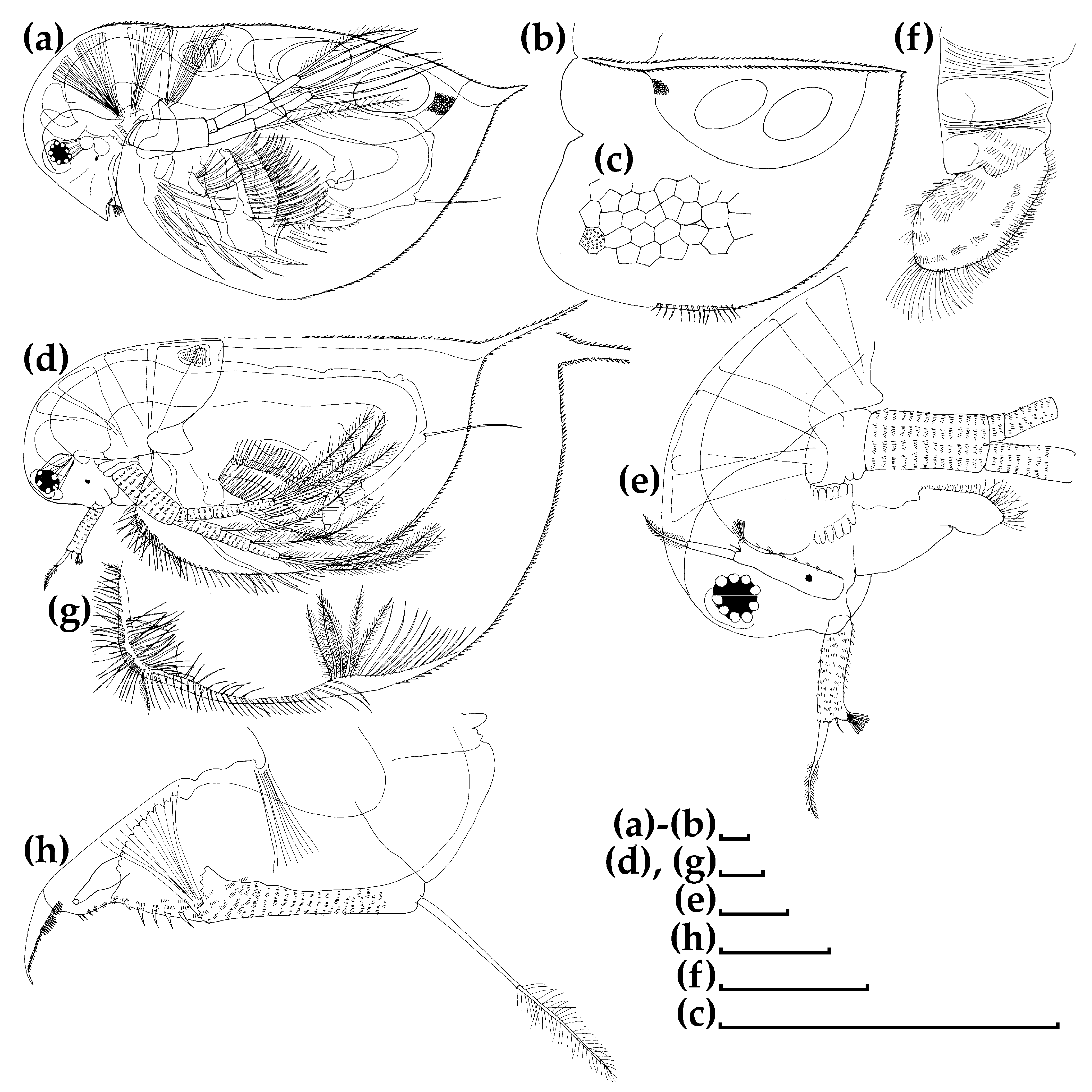 (a)
(b)
(f)
(c)
(d)
(e)
(g)
(h)
(a)-(b)
(d), (g)
(e)
(h)
(f)
(c)