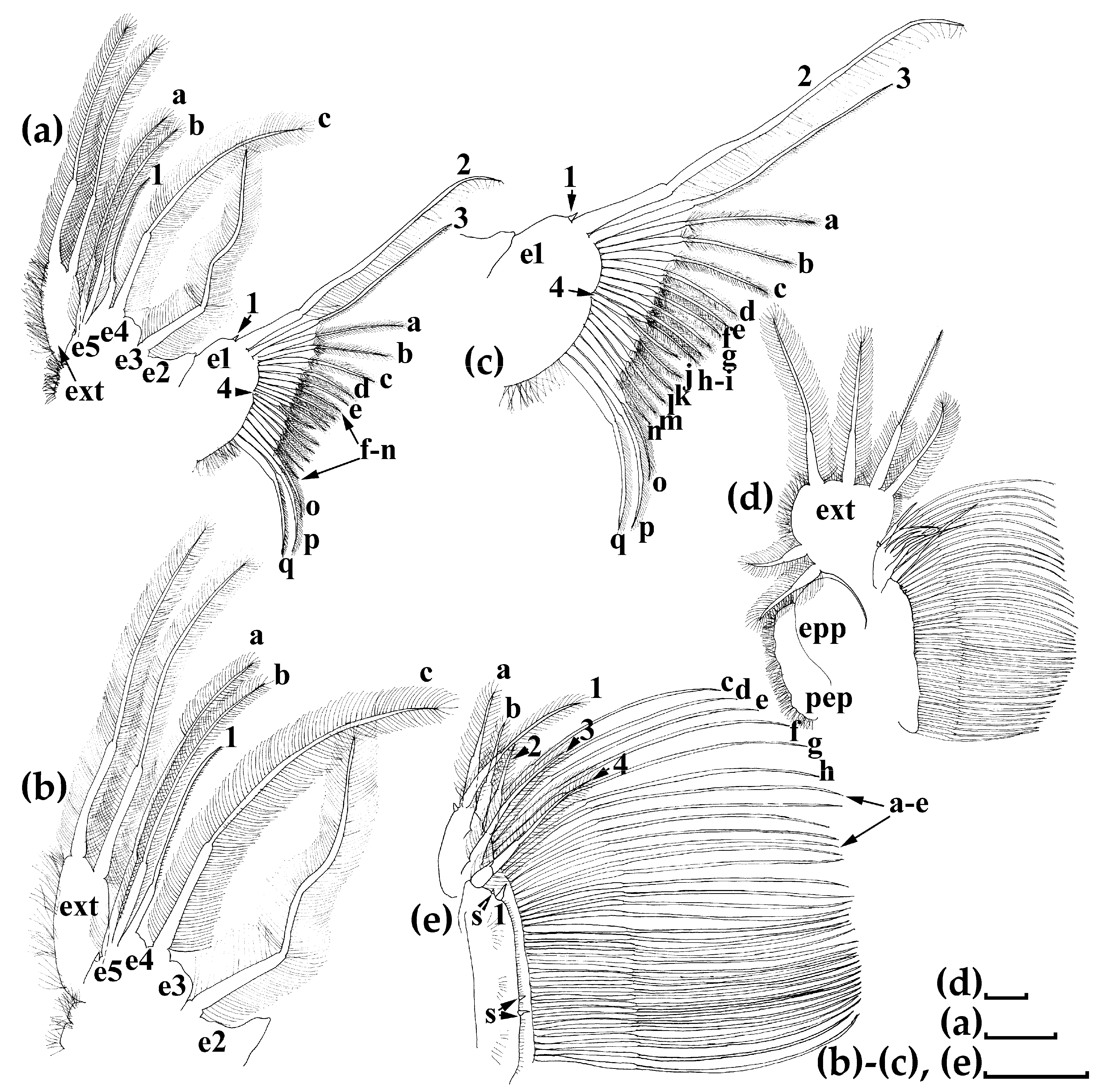 (a)
a
b
c
1
e5 e4
e3 e2
ext
e1
1
2
3
4
a
b
c
d
e
f-n
o
p
q

(c)
1
2
3
e1
4
a
b
c
d
e
f
g
h-i
j
k
l
m
n
o
p
q

(d)
ext
epp
pep

(b)
a
b
c
1
ext
e5 e4
e3
e2

(e)
a
b
1
2
3
4
c d e
f g
h
a-e
s 1
s

(d)
(a)
(b)-(c), (e)