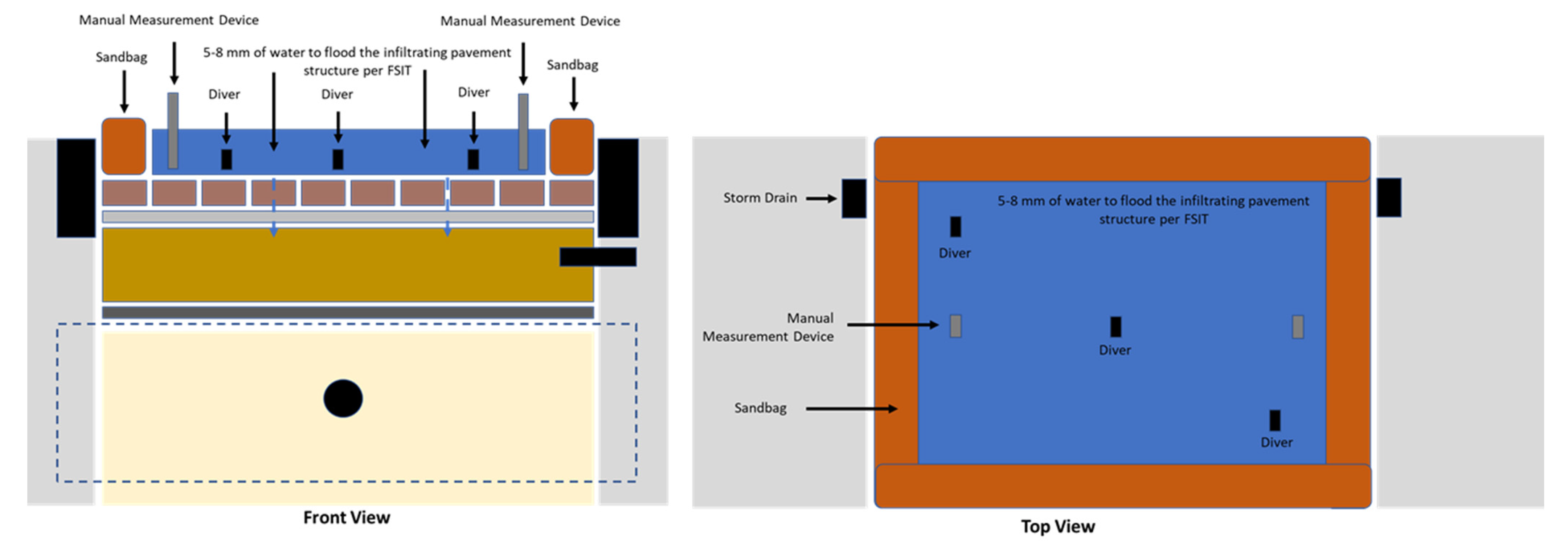 Manual Measurement Device

Manual Measurement Device

Sandbag

5-8 mm of water to flood the infiltrating pavement structure per FSIT

Sandbag

Diver

Diver

Diver

Front View

Storm Drain

5-8 mm of water to flood the infiltrating pavement structure per FSIT

Diver

Manual Measurement Device

Diver

Sandbag

Diver

Top View