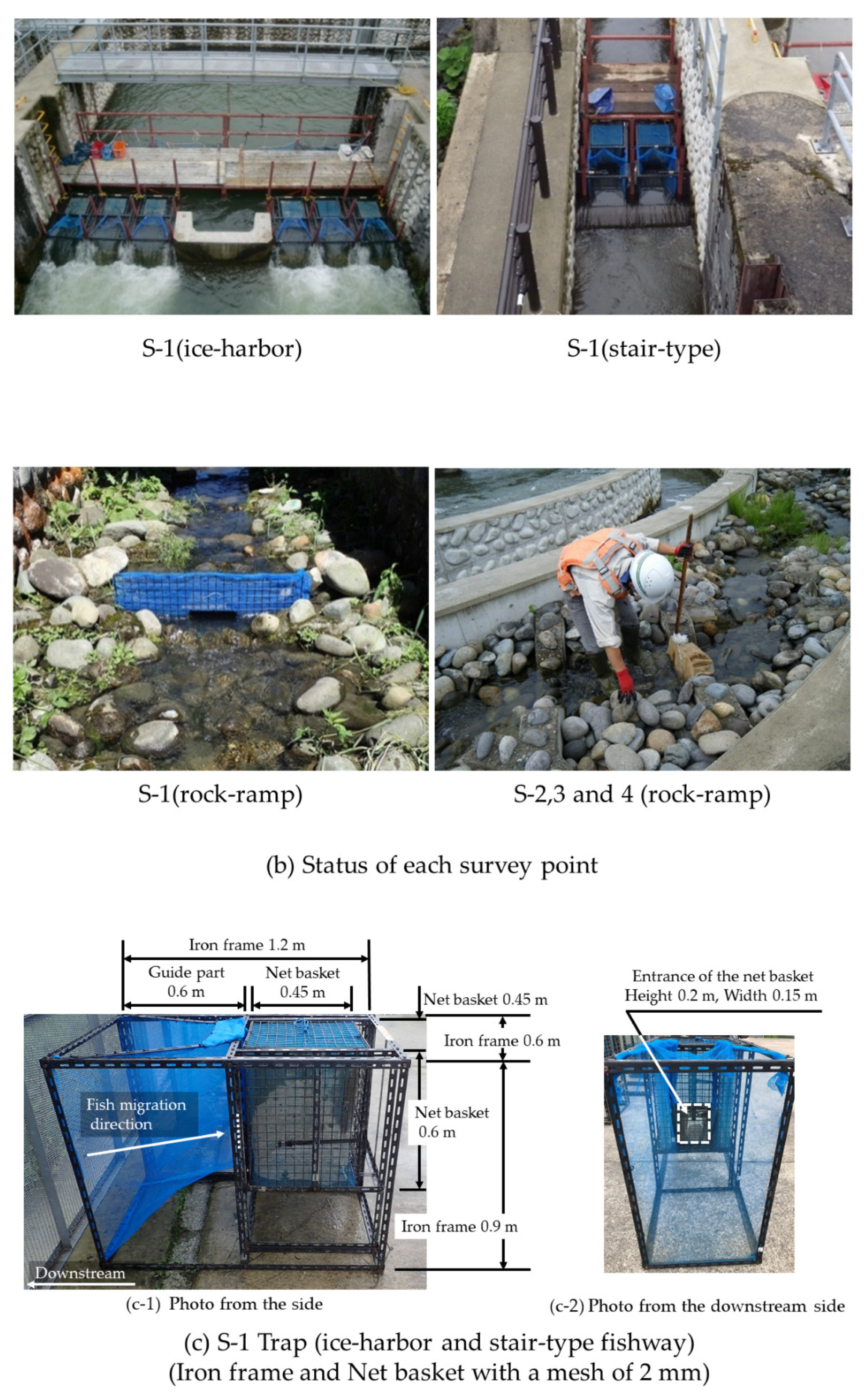 S-1(ice-harbor)

S-1(stair-type)

S-1(rock-ramp)

S-2,3 and 4 (rock-ramp)

(b) Status of each survey point

Iron frame 1.2 m

Guide part 0.6 m

Net basket 0.45 m

Net basket 0.45 m

Iron frame 0.6 m

Net basket 0.6 m

Iron frame 0.9 m

Fish migration direction

Downstream

Entrance of the net basket Height 0.2 m, Width 0.15 m

(c-1) Photo from the side

(c-2) Photo from the downstream side

(c) S-1 Trap (ice-harbor and stair-type fishway)
(Iron frame and Net basket with a mesh of 2 mm)