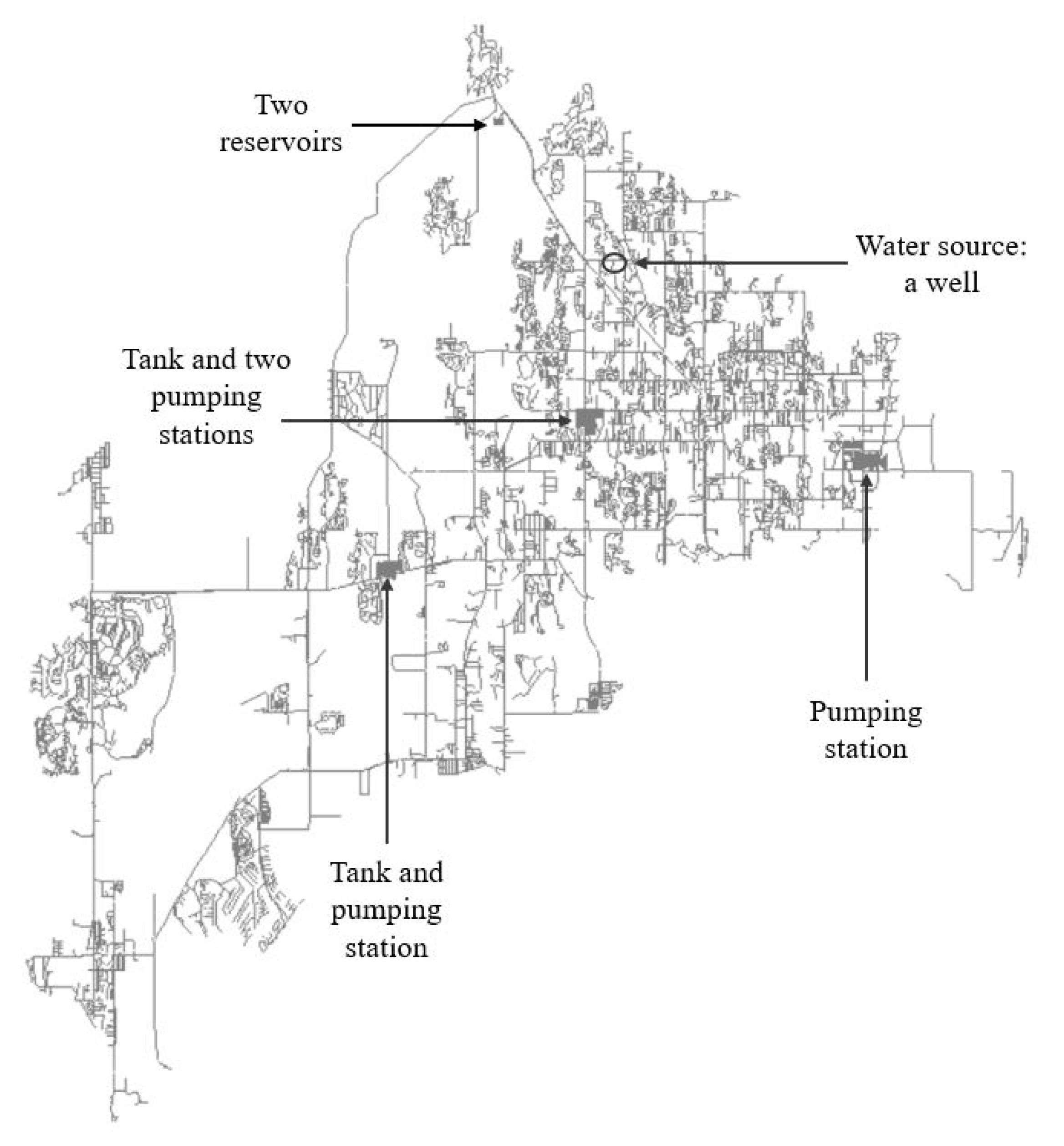 Two reservoirs

Water source: a well

Tank and two pumping stations

Pumping station

Tank and pumping station