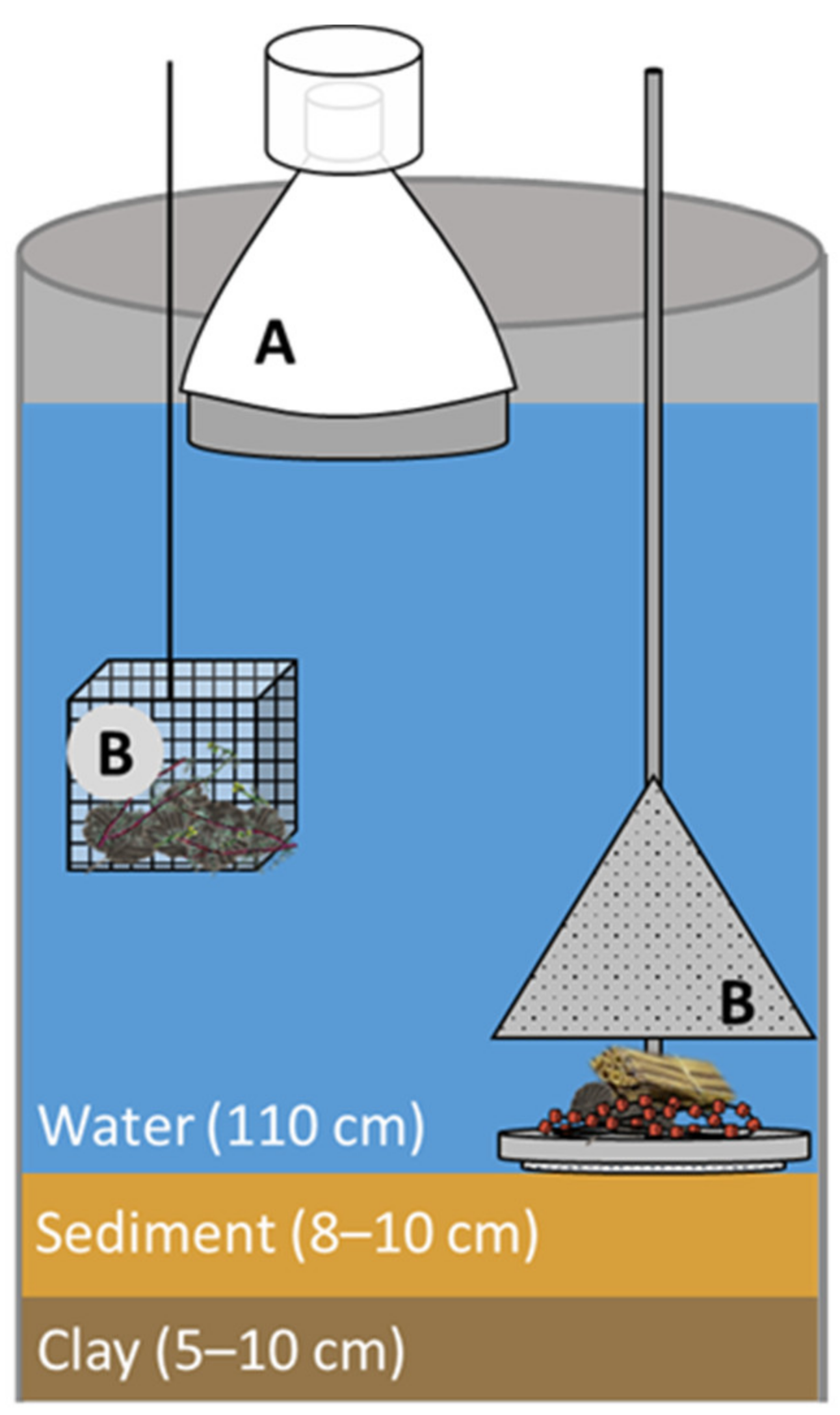 A

B

B

Water (110 cm)

Sediment (8–10 cm)

Clay (5–10 cm)