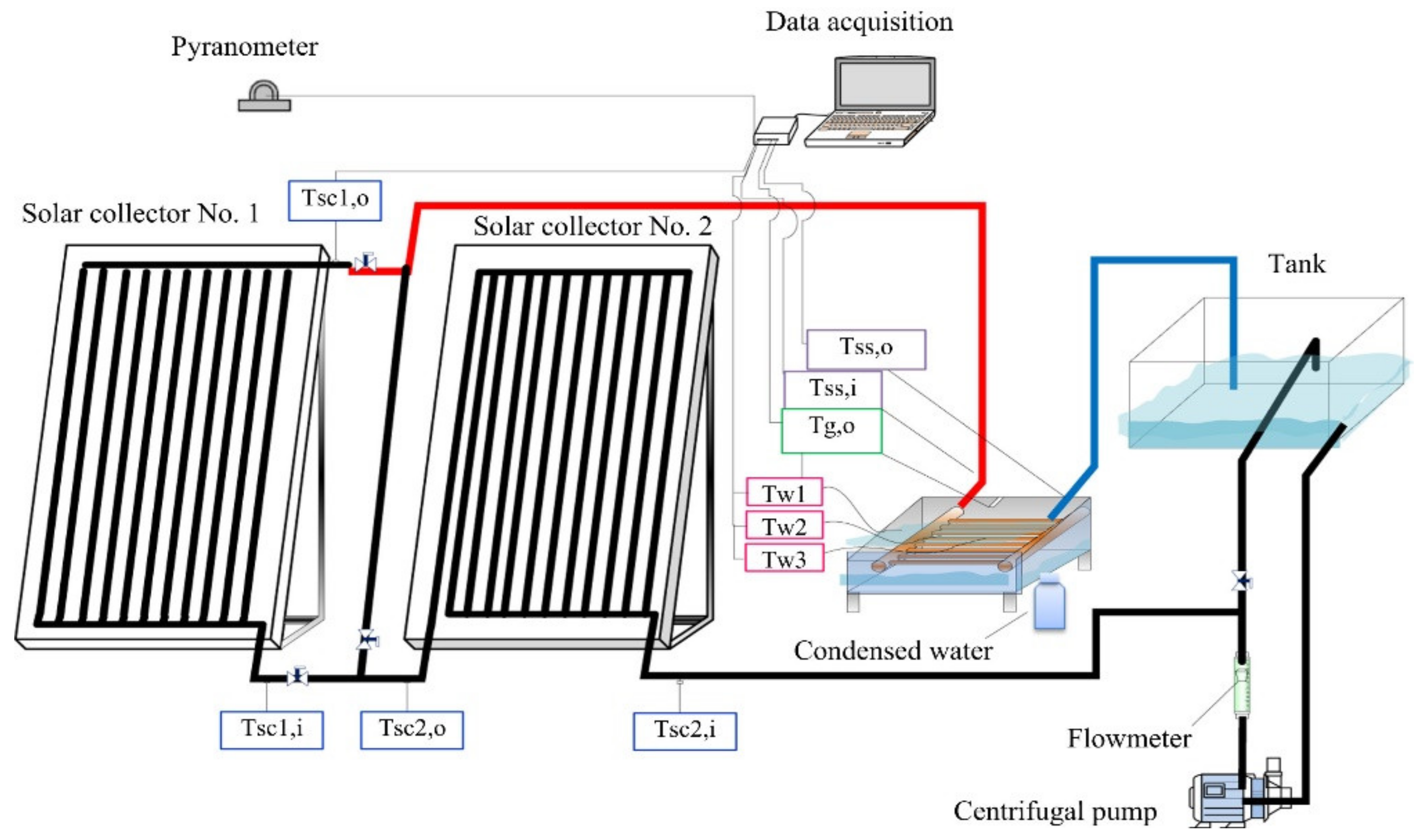 Data acquisition

Pyranometer

Tsc1,o

Solar collector No. 1

Solar collector No. 2

Tank

Tss,o

Tss,i

Tg,o

Tw1

Tw2

Tw3

Condensed water

Tsc1,i

Tsc2,o

Tsc2,i

Flowmeter

Centrifugal pump